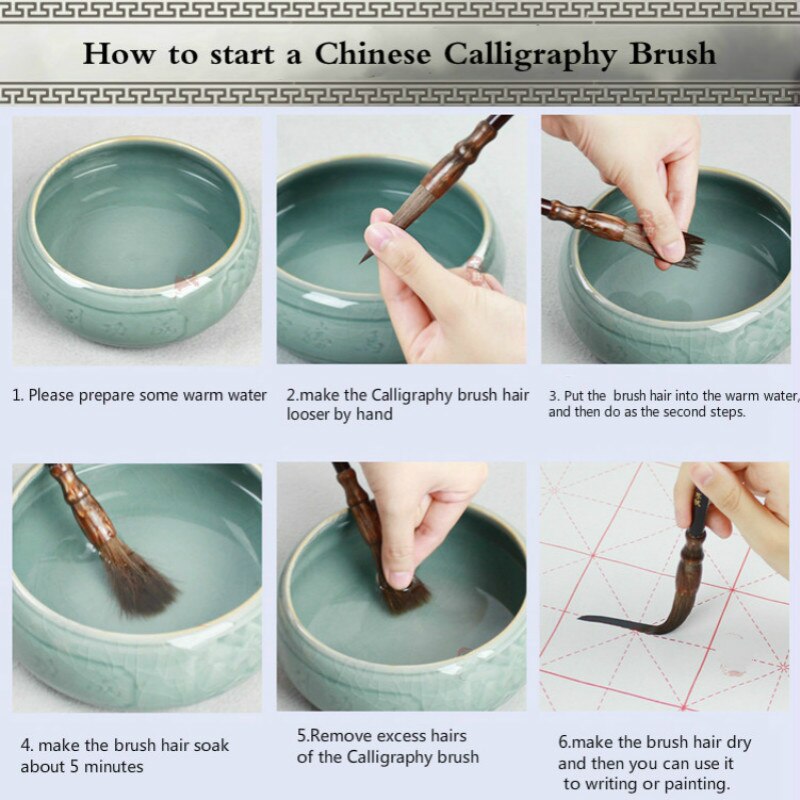 How to start a Chinese Calligraphy Brush

1. Please prepare some warm water

2.make the Calligraphy brush hair looser by hand

3. Put the brush hair into the warm water, and then do as the second steps.

4. make the brush hair soak about 5 minutes

5.Remove excess hairs of the Calligraphy brush

6.make the brush hair dry and then you can use it to writing or painting.