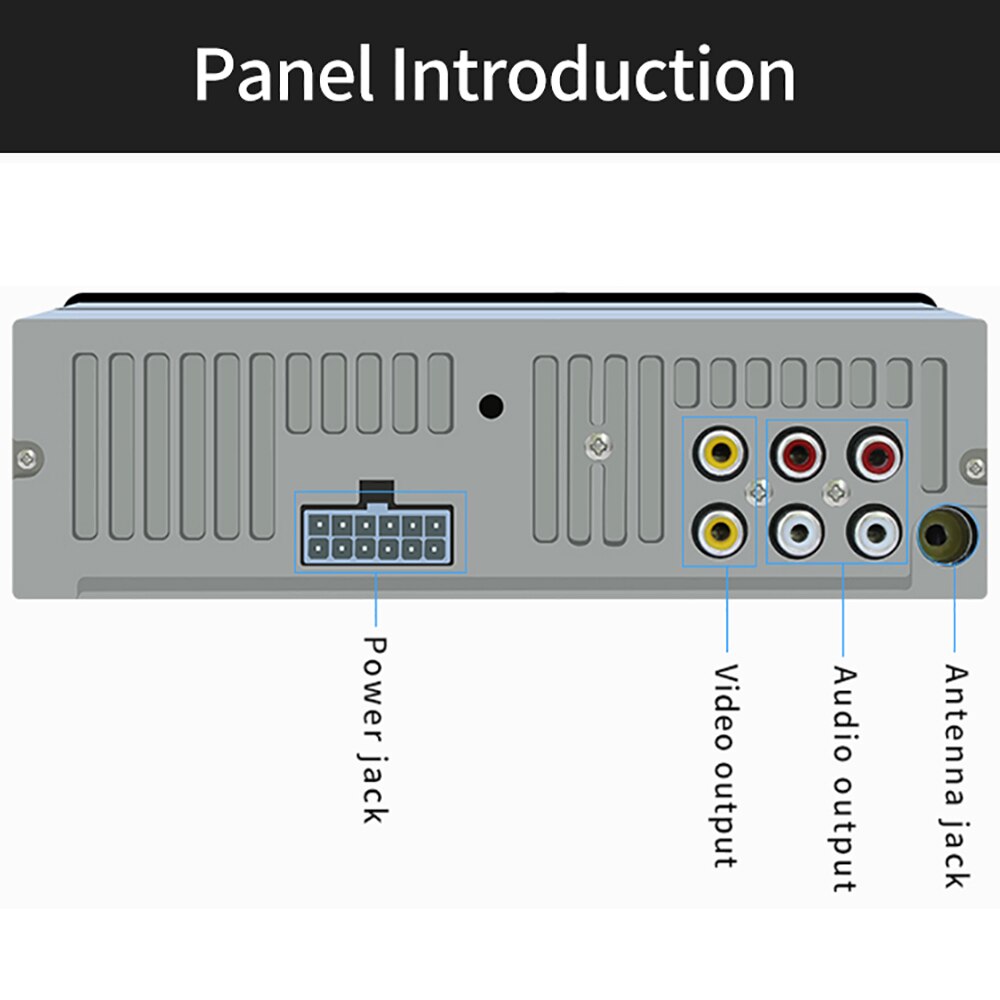 Panel Introduction

Power jack

Video output

Audio output

Antenna jack