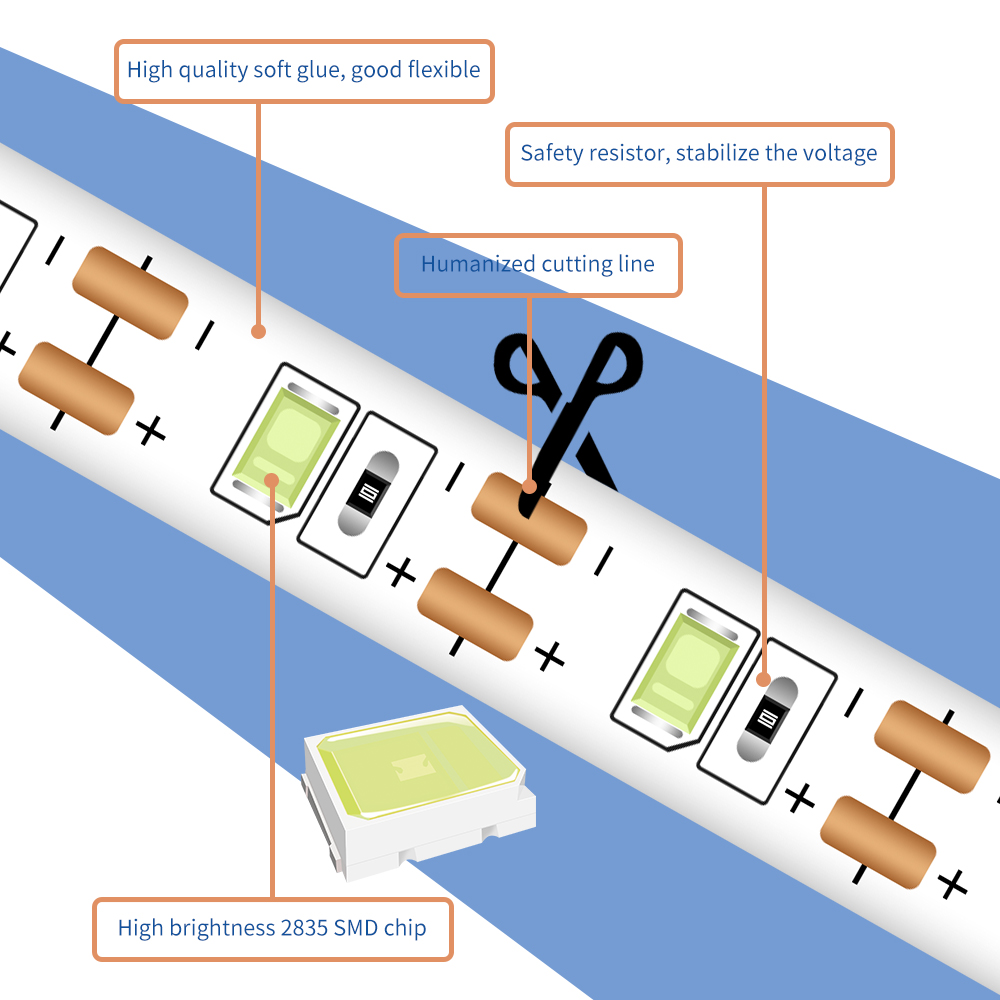 High quality soft glue, good flexible

Safety resistor, stabilize the voltage

Humanized cutting line

High brightness 2835 SMD chip