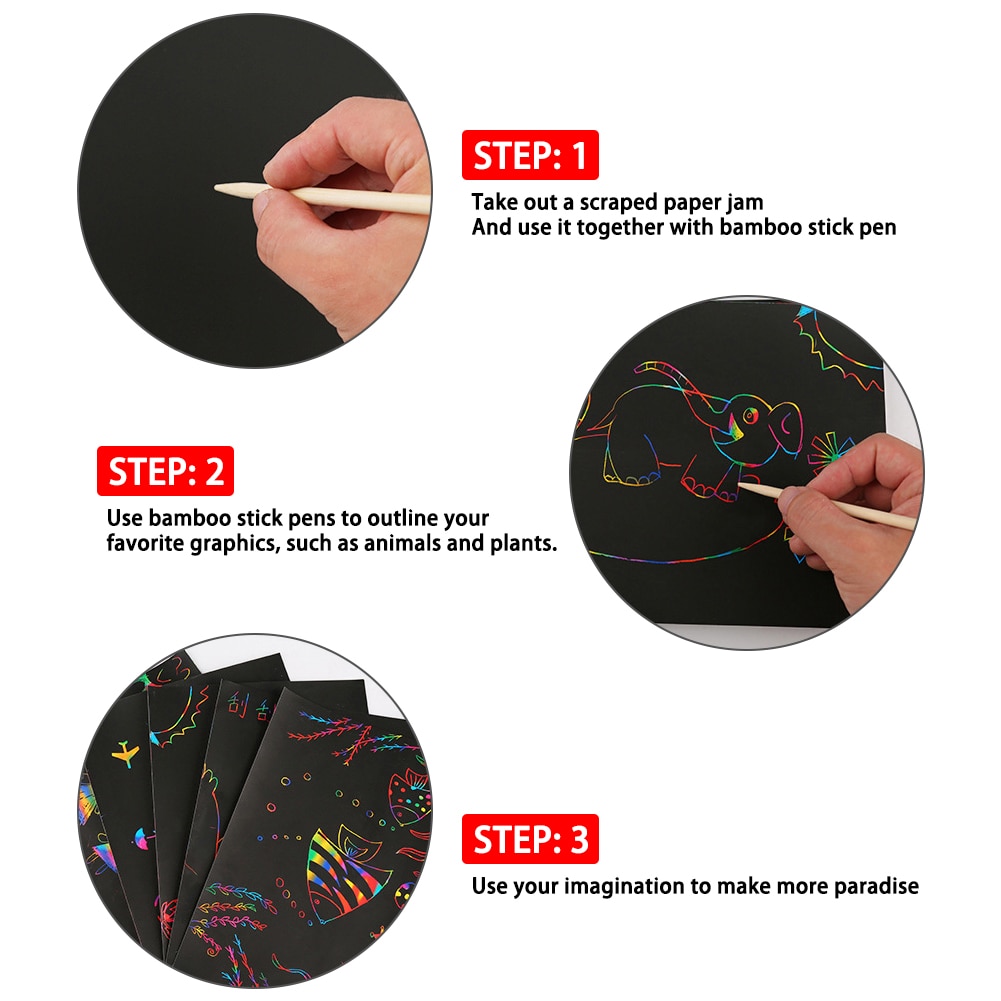 STEP: 1

Take out a scraped paper jam
And use it together with bamboo stick pen

STEP: 2

Use bamboo stick pens to outline your favorite graphics, such as animals and plants.

STEP: 3

Use your imagination to make more paradise