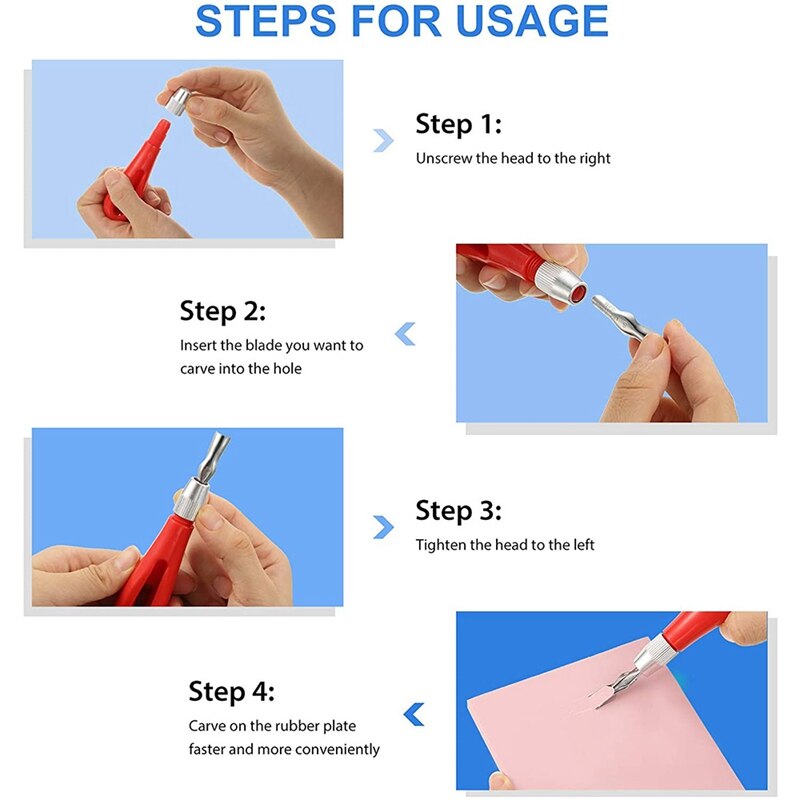 STEPS FOR USAGE

Step 1:
Unscrew the head to the right

Step 2:
Insert the blade you want to carve into the hole

Step 3:
Tighten the head to the left

Step 4:
Carve on the rubber plate faster and more conveniently