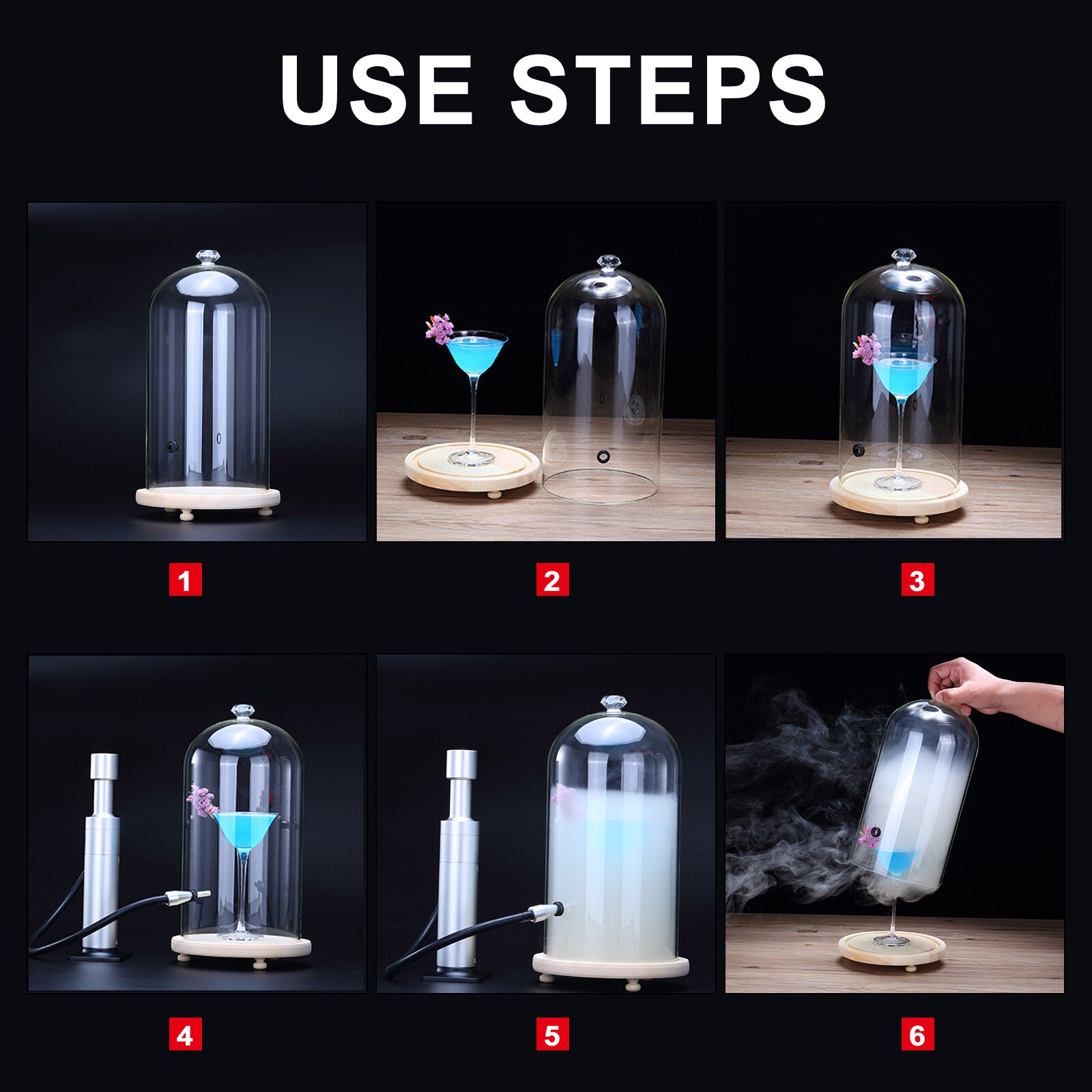 USE STEPS

1

2

3

4

5

6