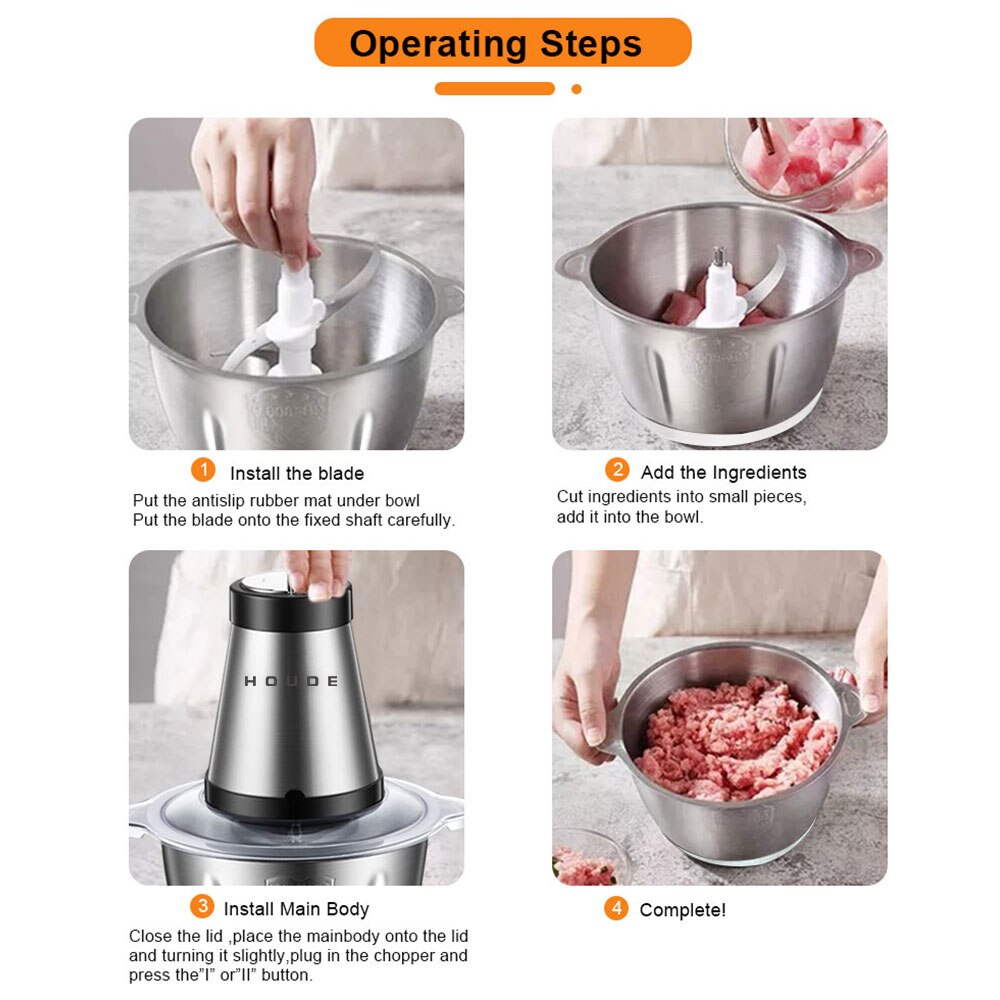 Operating Steps

1 Install the blade
Put the antislip rubber mat under bowl
Put the blade onto the fixed shaft carefully.

2 Add the Ingredients
Cut ingredients into small pieces, add it into the bowl.

HOUDE

3 Install Main Body
Close the lid ,place the mainbody onto the lid and turning it slightly,plug in the chopper and press the"I" or"II" button.

4 Complete!