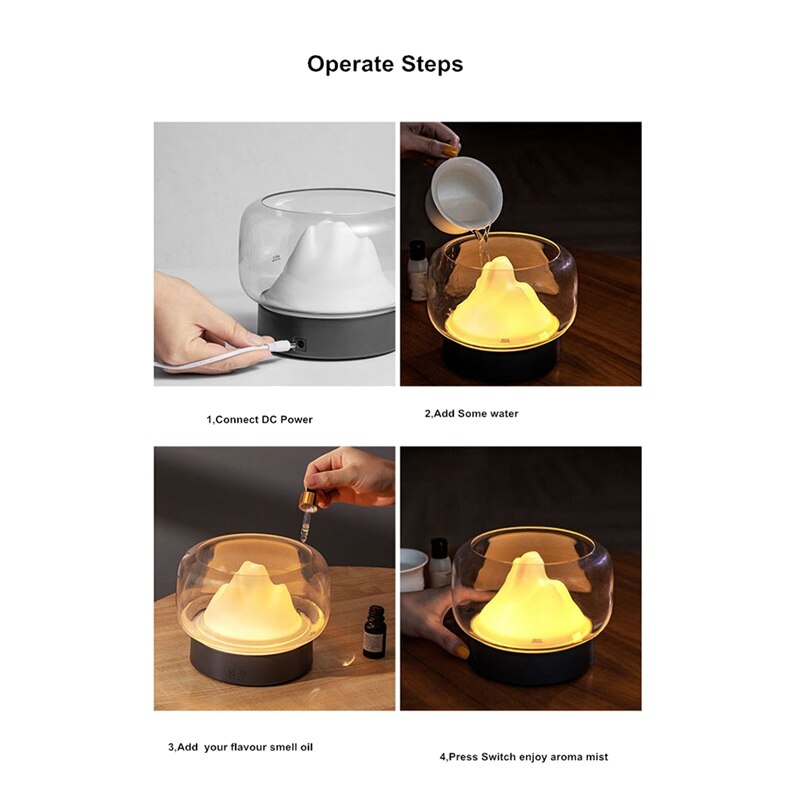 Operate Steps

1,Connect DC Power

2,Add Some water

3,Add your flavour smell oil

4,Press Switch enjoy aroma mist