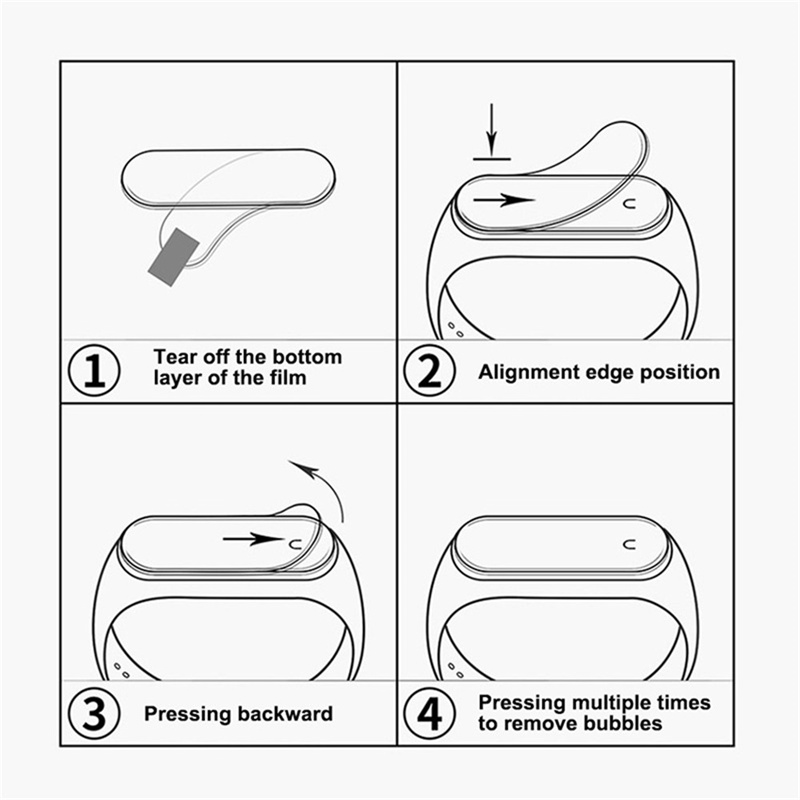 1 Tear off the bottom layer of the film

2 Alignment edge position

3 Pressing backward

4 Pressing multiple times to remove bubbles