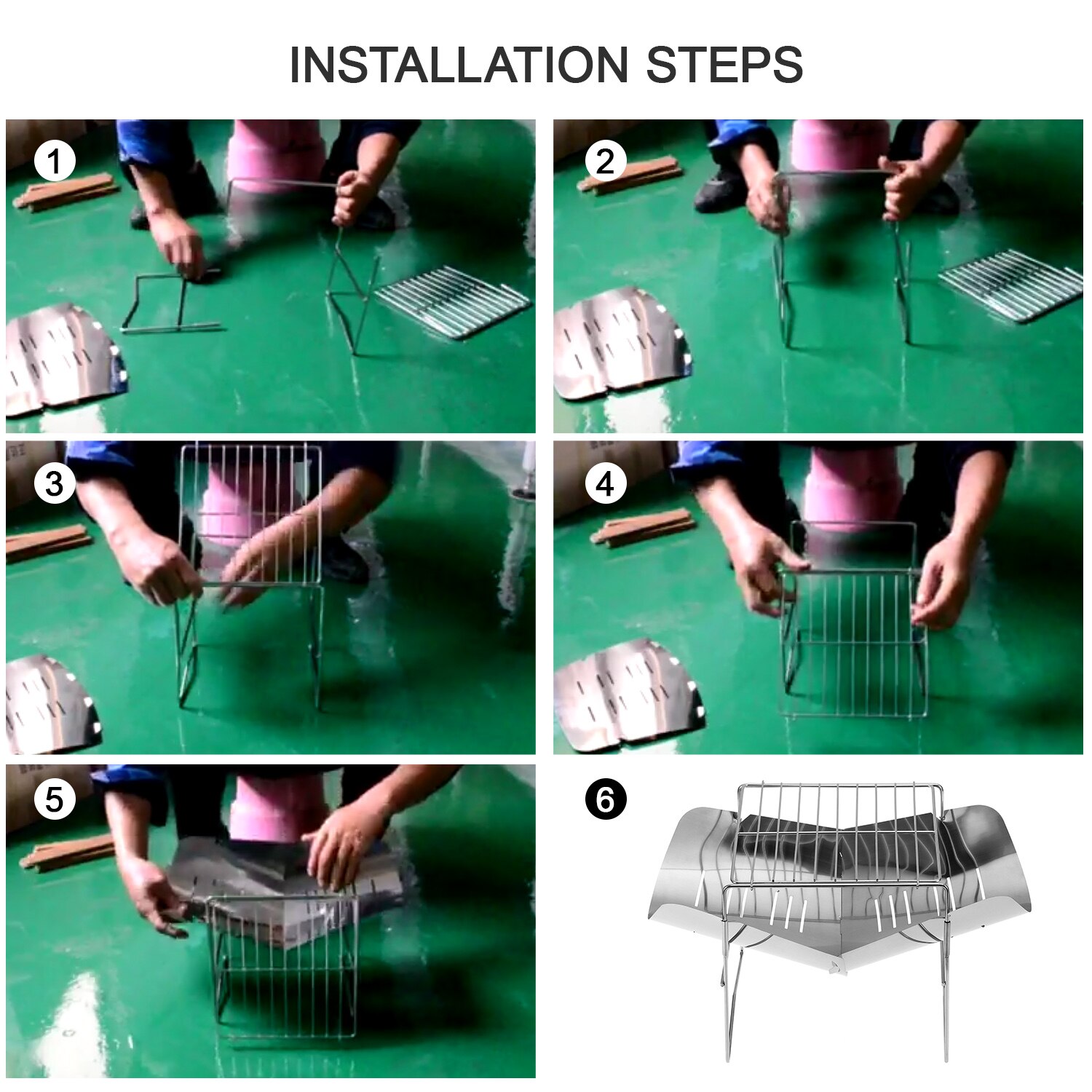 INSTALLATION STEPS

1

2

3

4

5

6