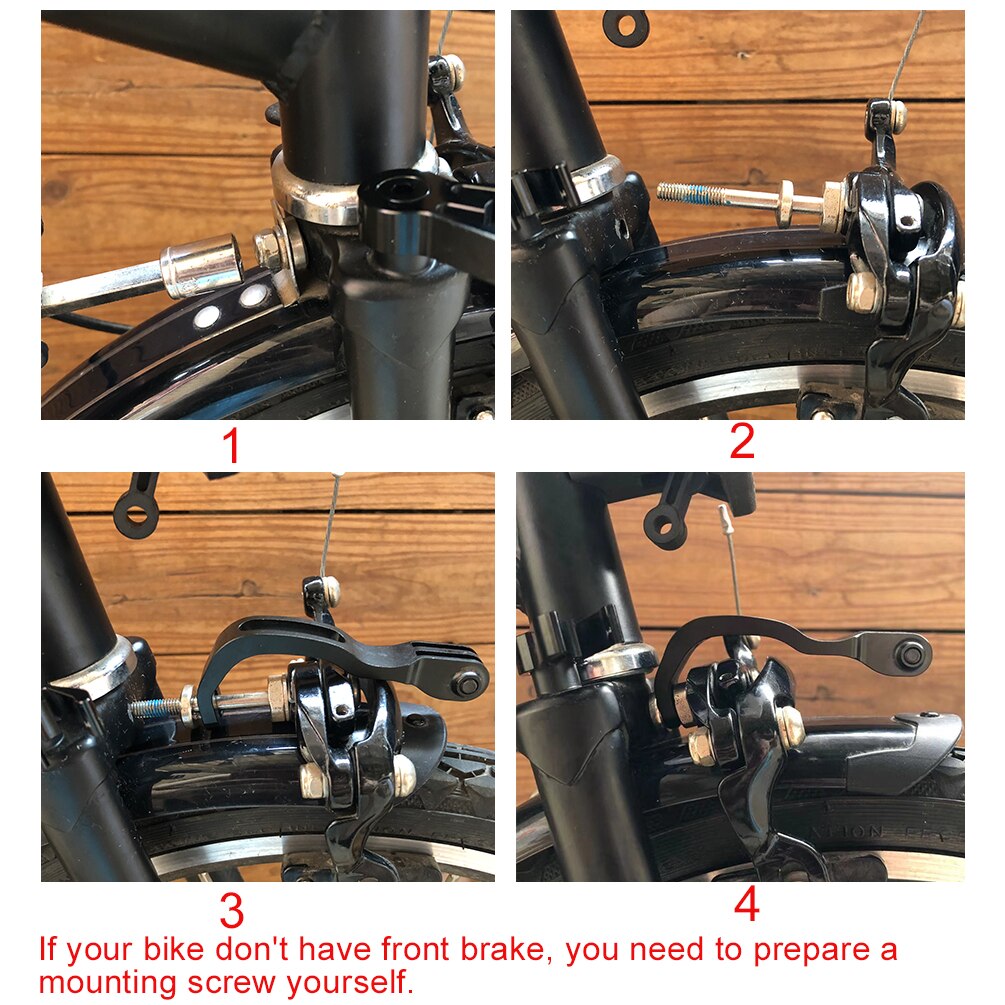 1

2

3

4

If your bike don't have front brake, you need to prepare a mounting screw yourself.