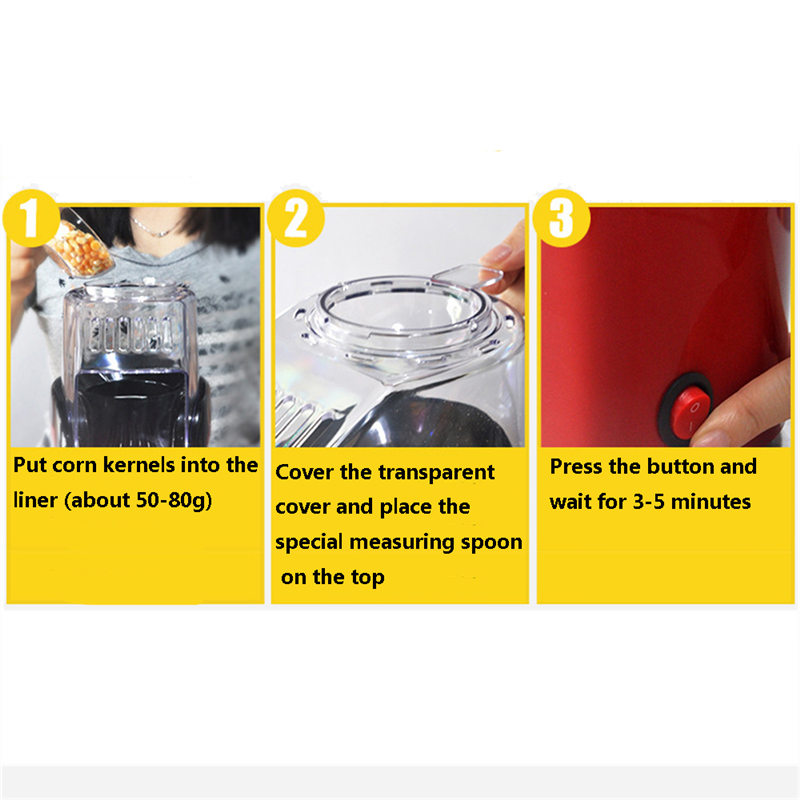 1

Put corn kernels into the liner (about 50-80g)

2

Cover the transparent cover and place the special measuring spoon on the top

3

Press the button and wait for 3-5 minutes