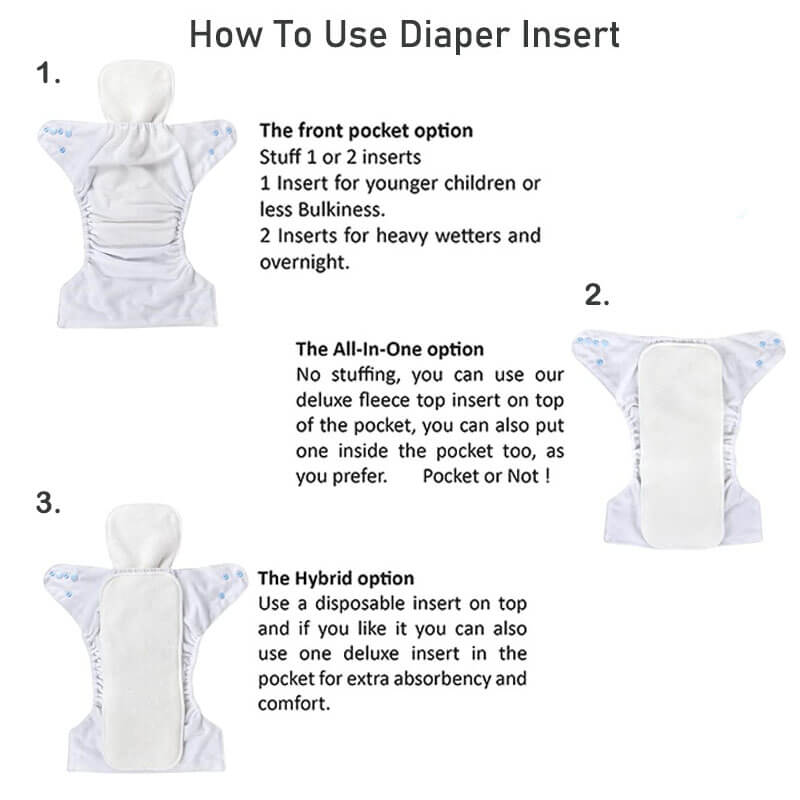 How To Use Diaper Insert

1.

The front pocket option
Stuff 1 or 2 inserts
1 Insert for younger children or less Bulkiness.
2 Inserts for heavy wetters and overnight.

2.

The All-In-One option
No stuffing, you can use our deluxe fleece top insert on top of the pocket, you can also put one inside the pocket too, as you prefer. Pocket or Not !

3.

The Hybrid option
Use a disposable insert on top and if you like it you can also use one deluxe insert in the pocket for extra absorbency and comfort.