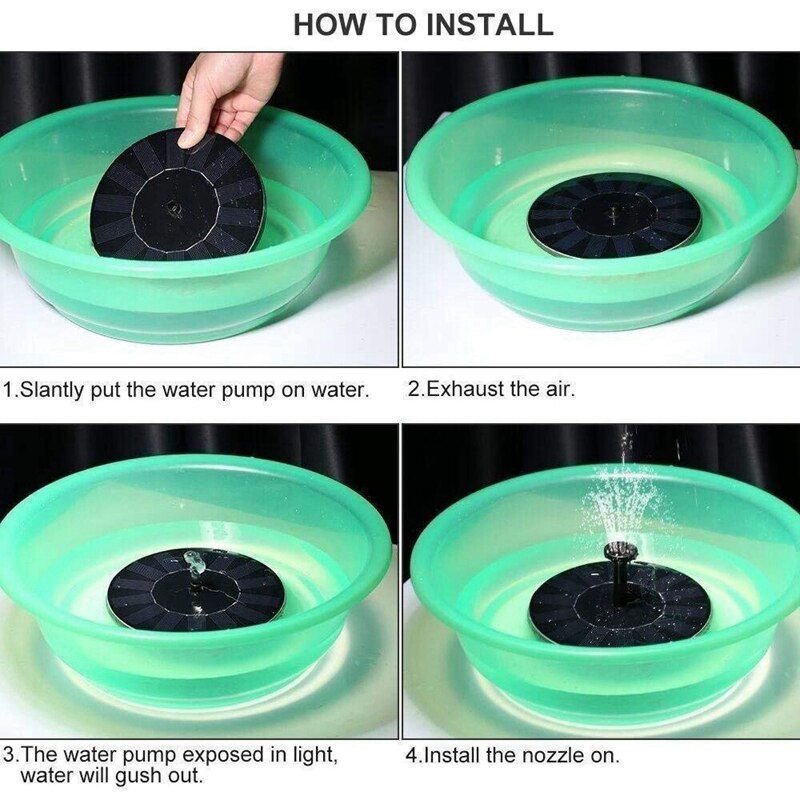 HOW TO INSTALL

1.Slantly put the water pump on water.

2.Exhaust the air.

3.The water pump exposed in light, water will gush out.

4.Install the nozzle on.