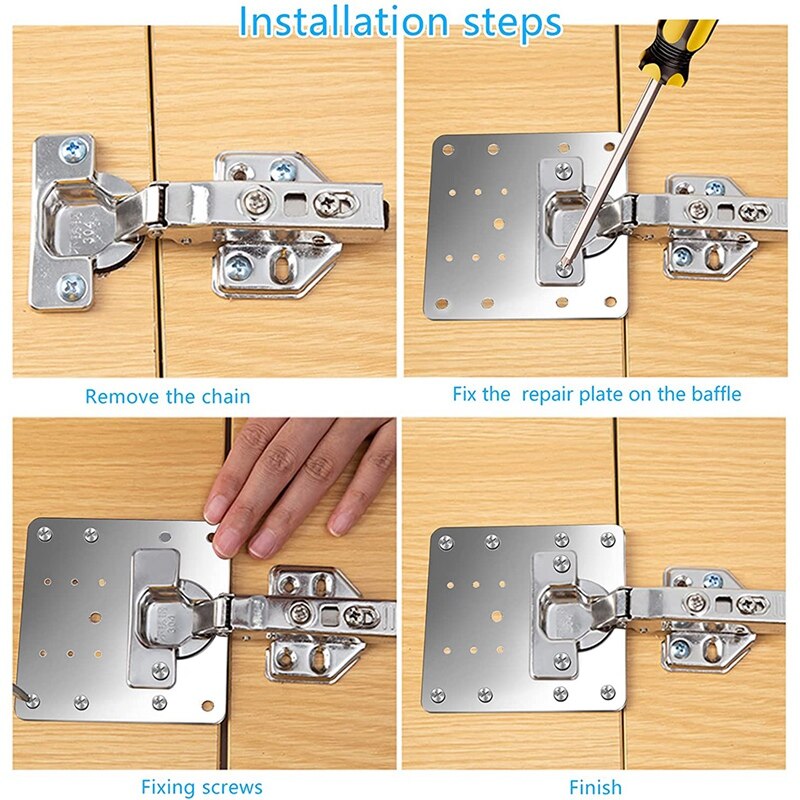 Installation steps

Remove the chain

Fix the  repair plate on the baffle

Fixing screws

Finish