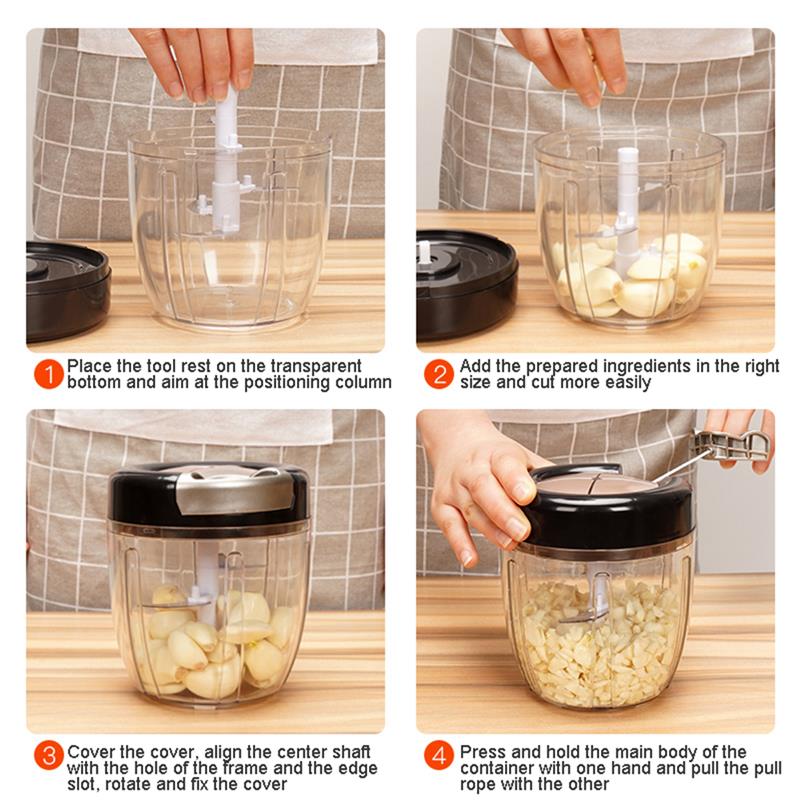 1 Place the tool rest on the transparent bottom and aim at the positioning column

2 Add the prepared ingredients in the right size and cut more easily

3 Cover the cover, align the center shaft with the hole of the frame and the edge slot, rotate and fix the cover

4 Press and hold the main body of the container with one hand and pull the pull rope with the other