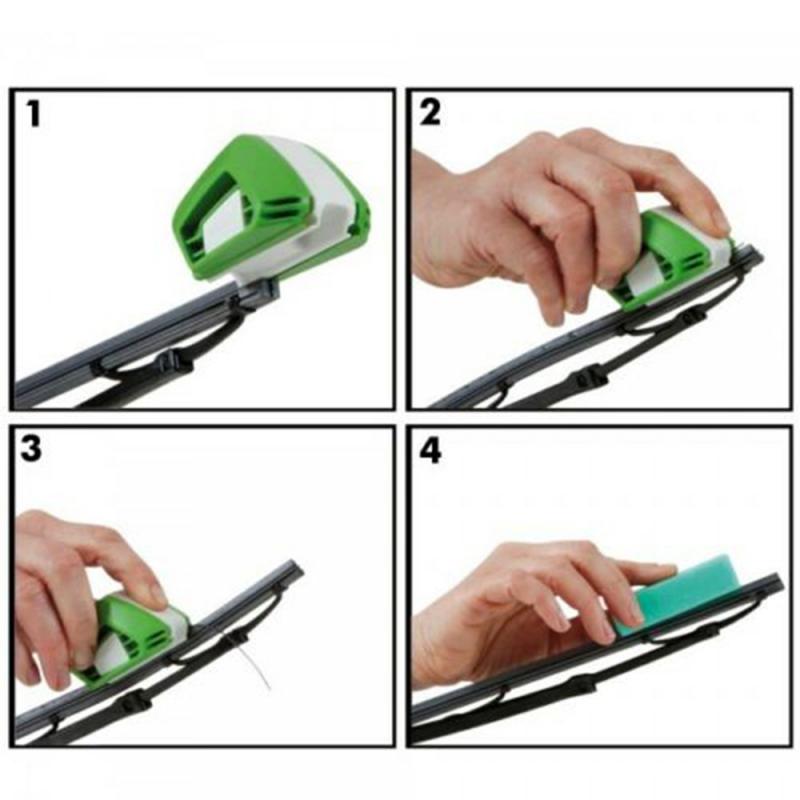 1

2

3

4