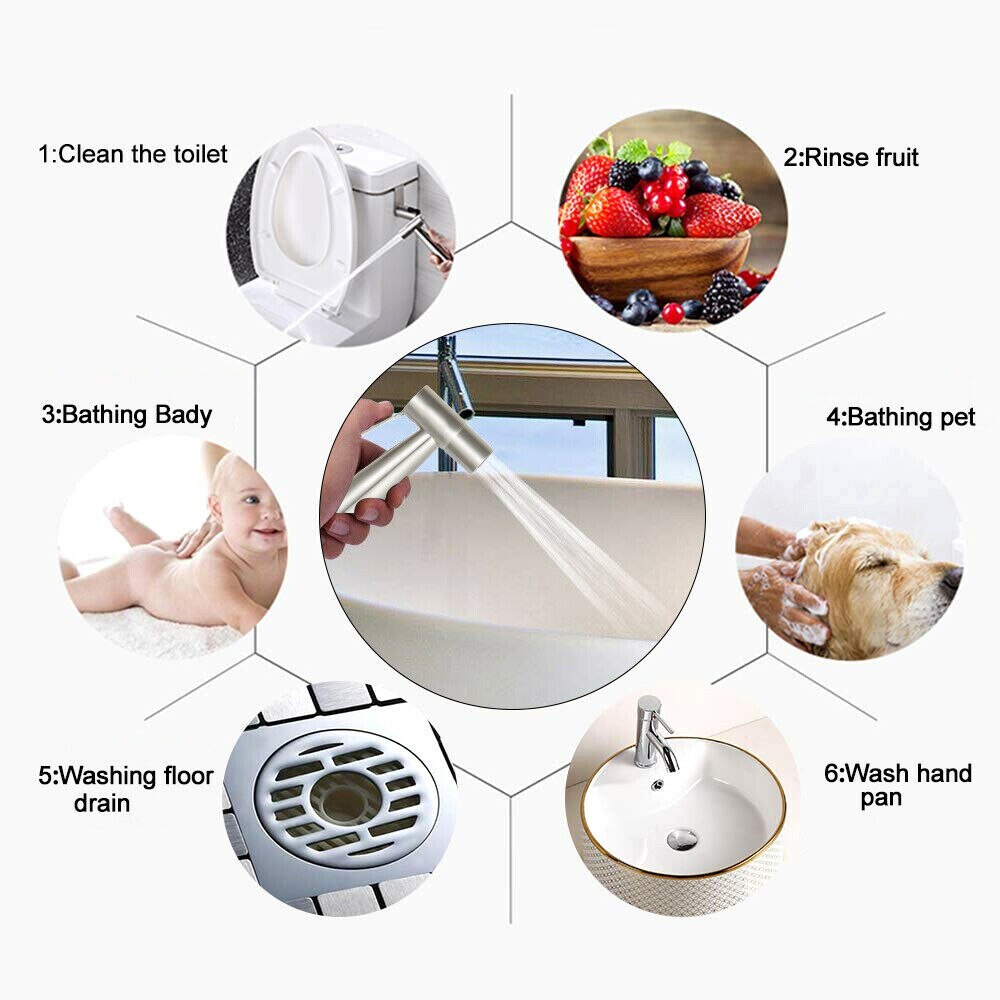 1:Clean the toilet

2:Rinse fruit

3:Bathing Bady

4:Bathing pet

5:Washing floor drain

6:Wash hand pan