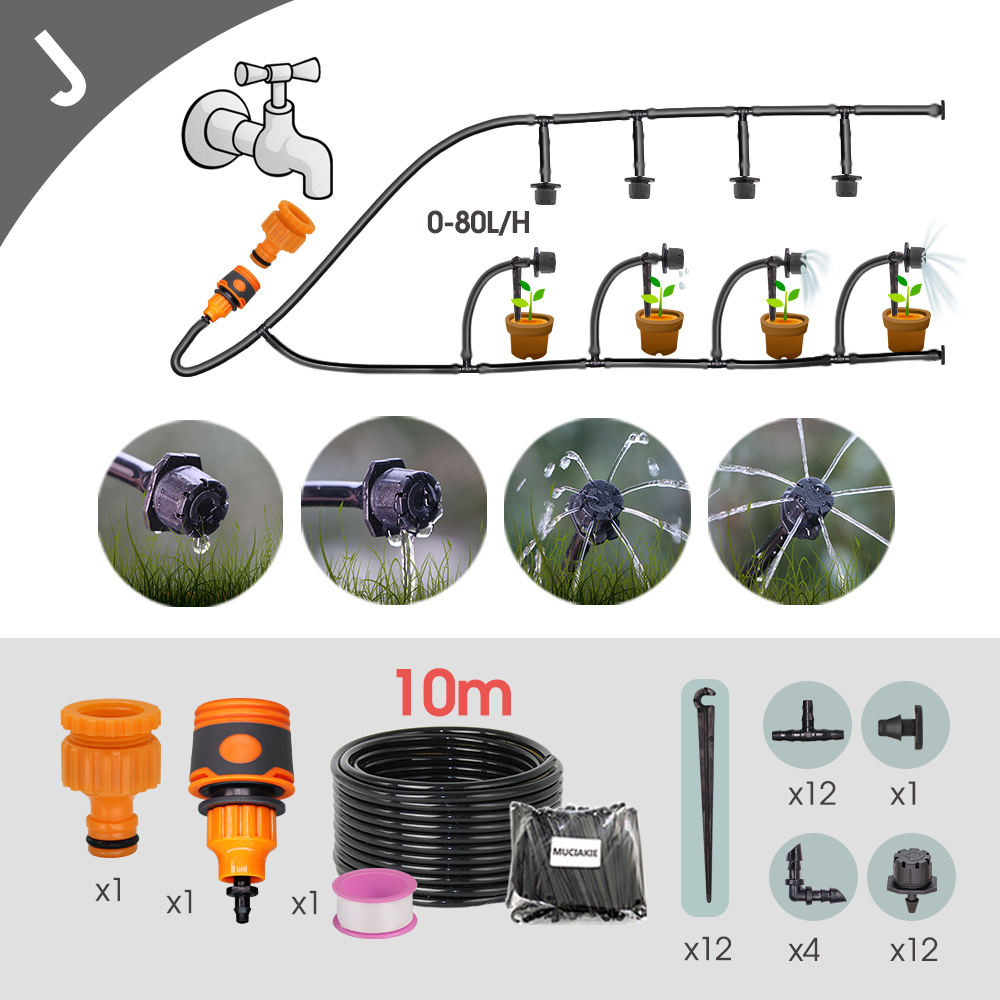 J

0-80L/H

10m

MUCIAKIE

x1

x1

x1

x12

x12

x1

x4

x12