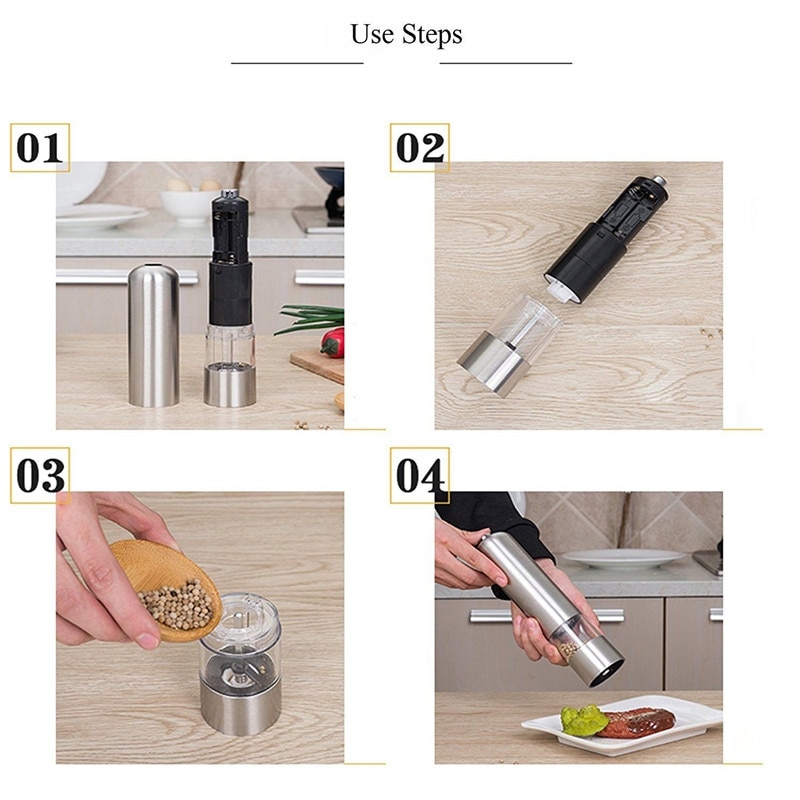 Use Steps

01

02

03

04