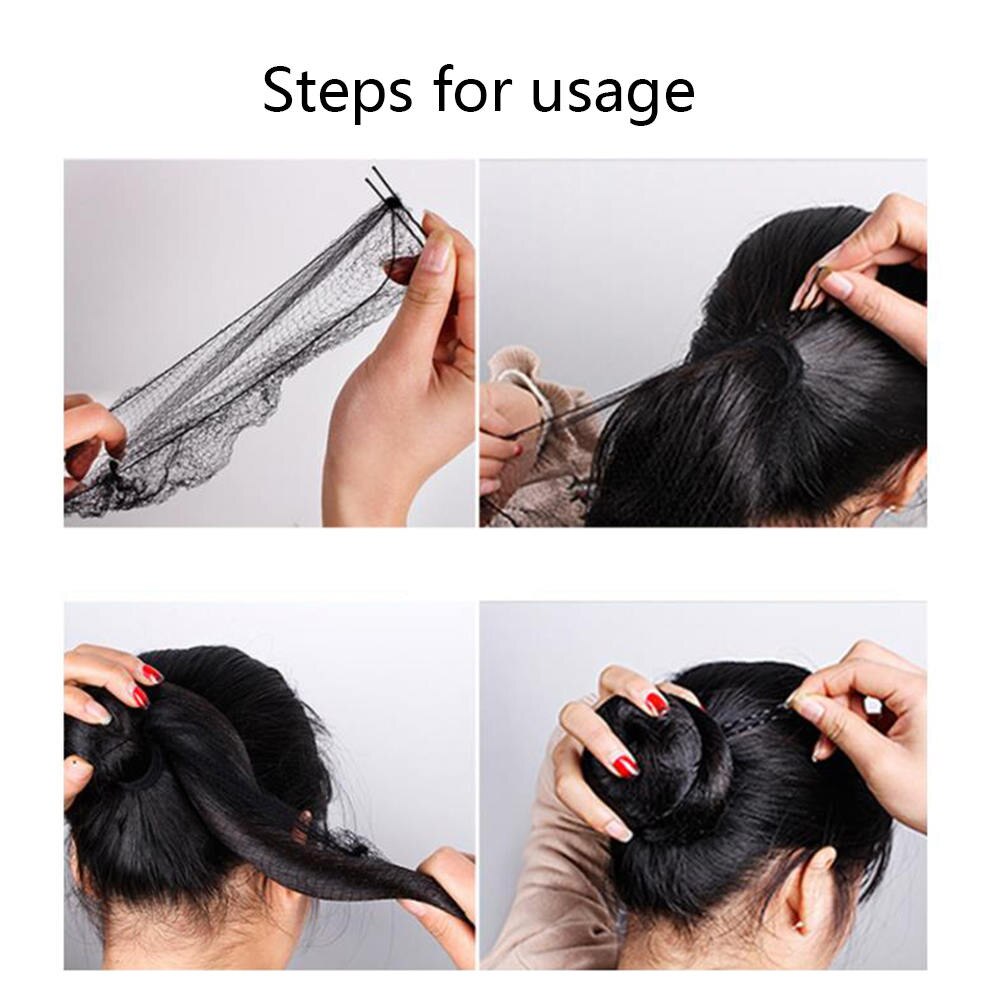 Steps for usage