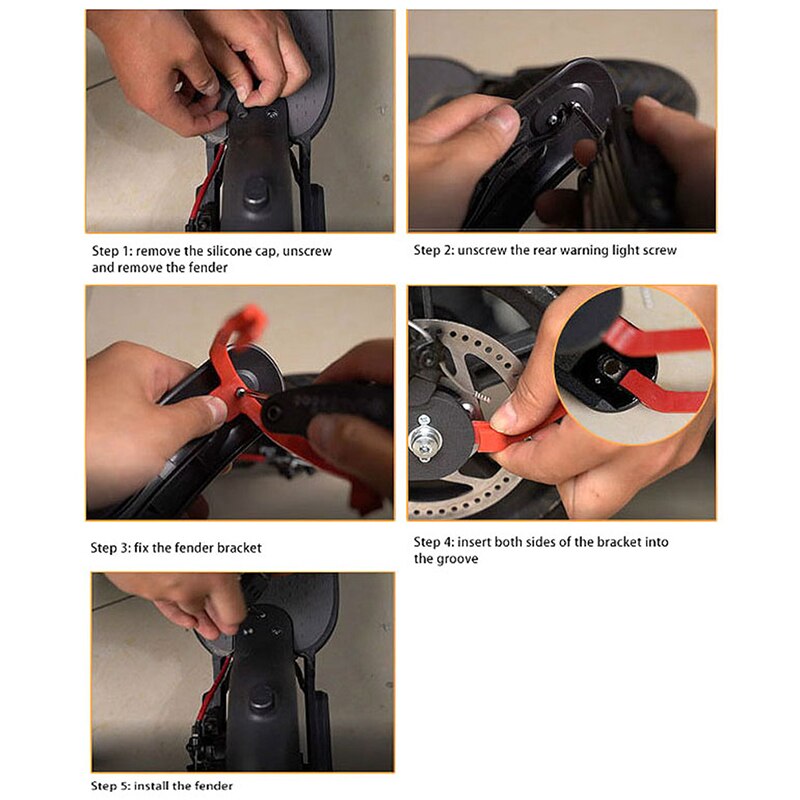 Step 1: remove the silicone cap, unscrew and remove the fender

Step 2: unscrew the rear warning light screw

Step 3: fix the fender bracket

Step 4: insert both sides of the bracket into the groove

Step 5: install the fender