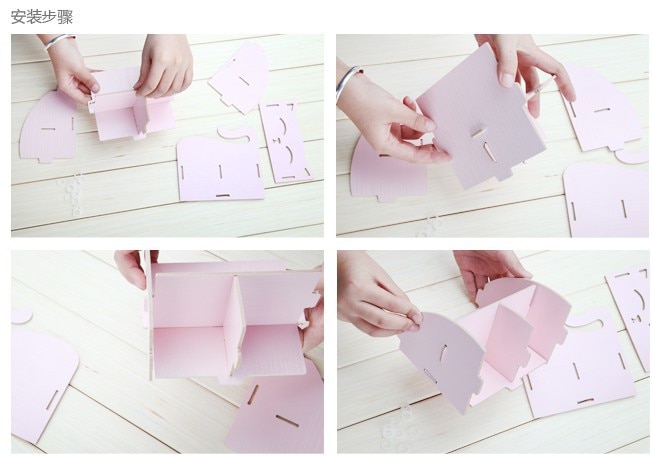 安装步骤