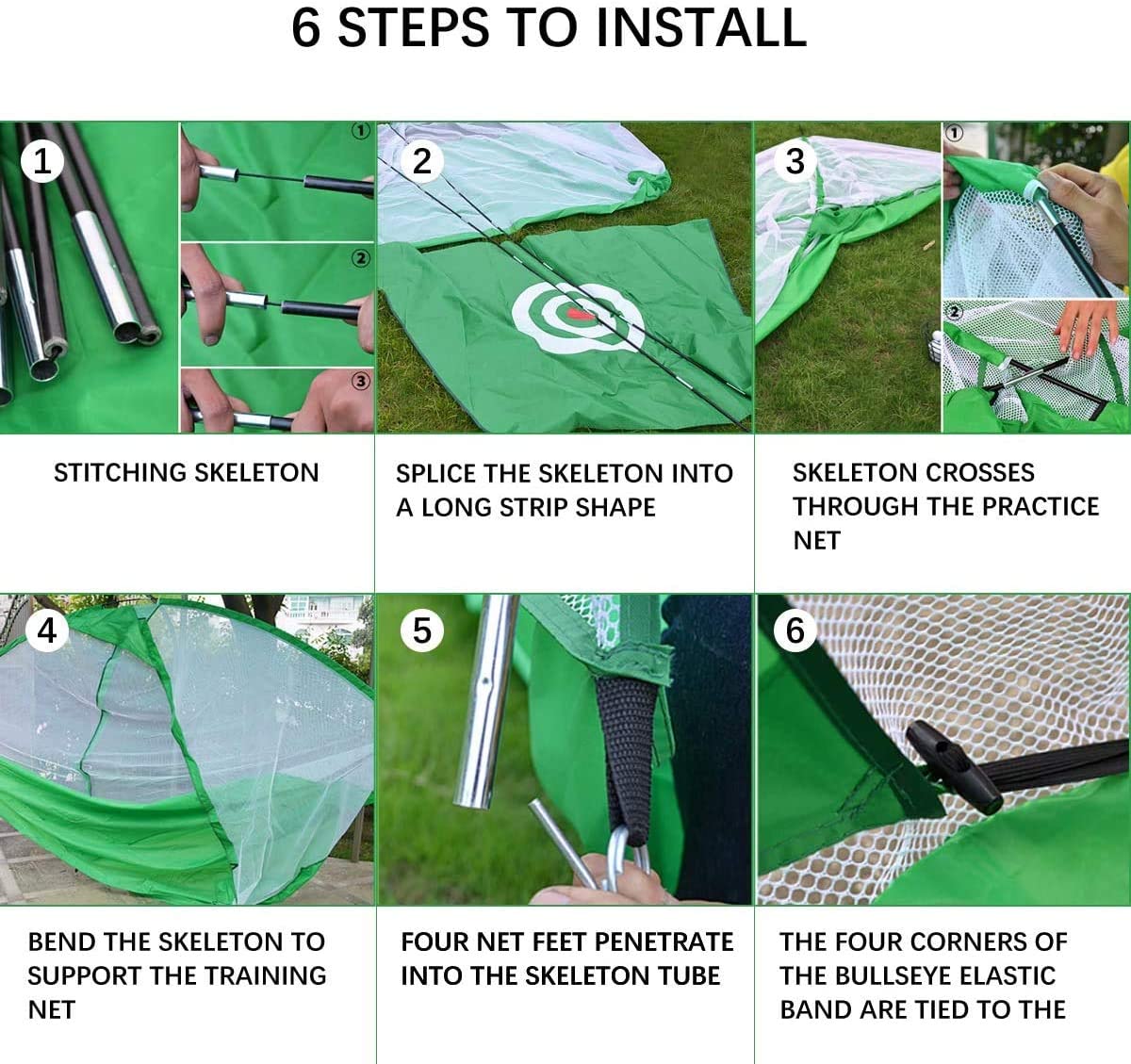 6 STEPS TO INSTALL

1

①

②

③

STITCHING SKELETON

2

SPLICE THE SKELETON INTO A LONG STRIP SHAPE

3

①

②

SKELETON CROSSES THROUGH THE PRACTICE NET

4

BEND THE SKELETON TO SUPPORT THE TRAINING NET

5

FOUR NET FEET PENETRATE INTO THE SKELETON TUBE

6

THE FOUR CORNERS OF THE BULLSEYE ELASTIC BAND ARE TIED TO THE