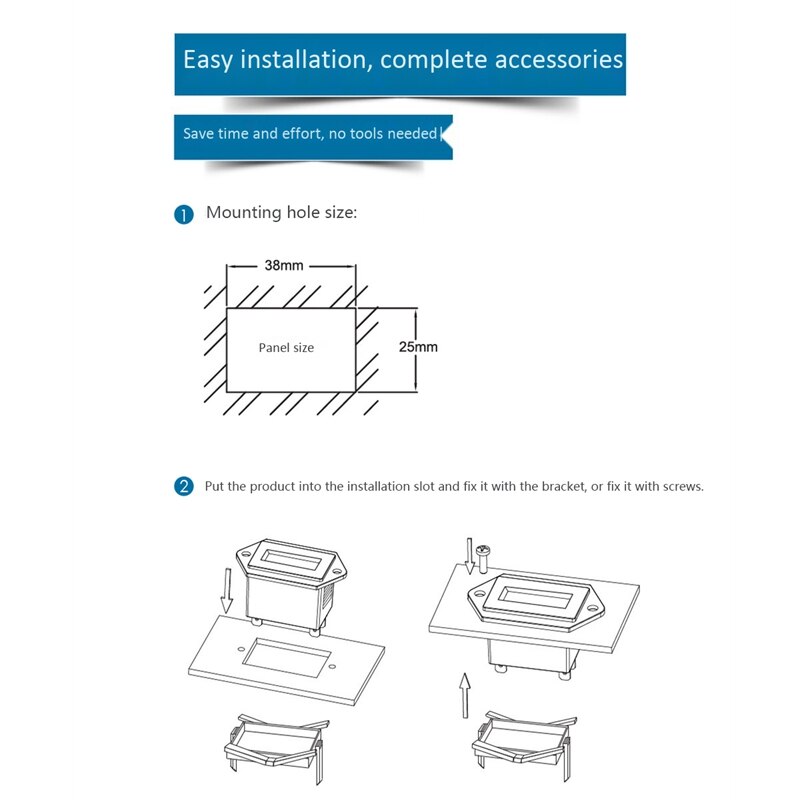 Easy installation, complete accessories

Save time and effort, no tools needed

1 Mounting hole size:

38mm

Panel size

25mm

2 Put the product into the installation slot and fix it with the bracket, or fix it with screws.