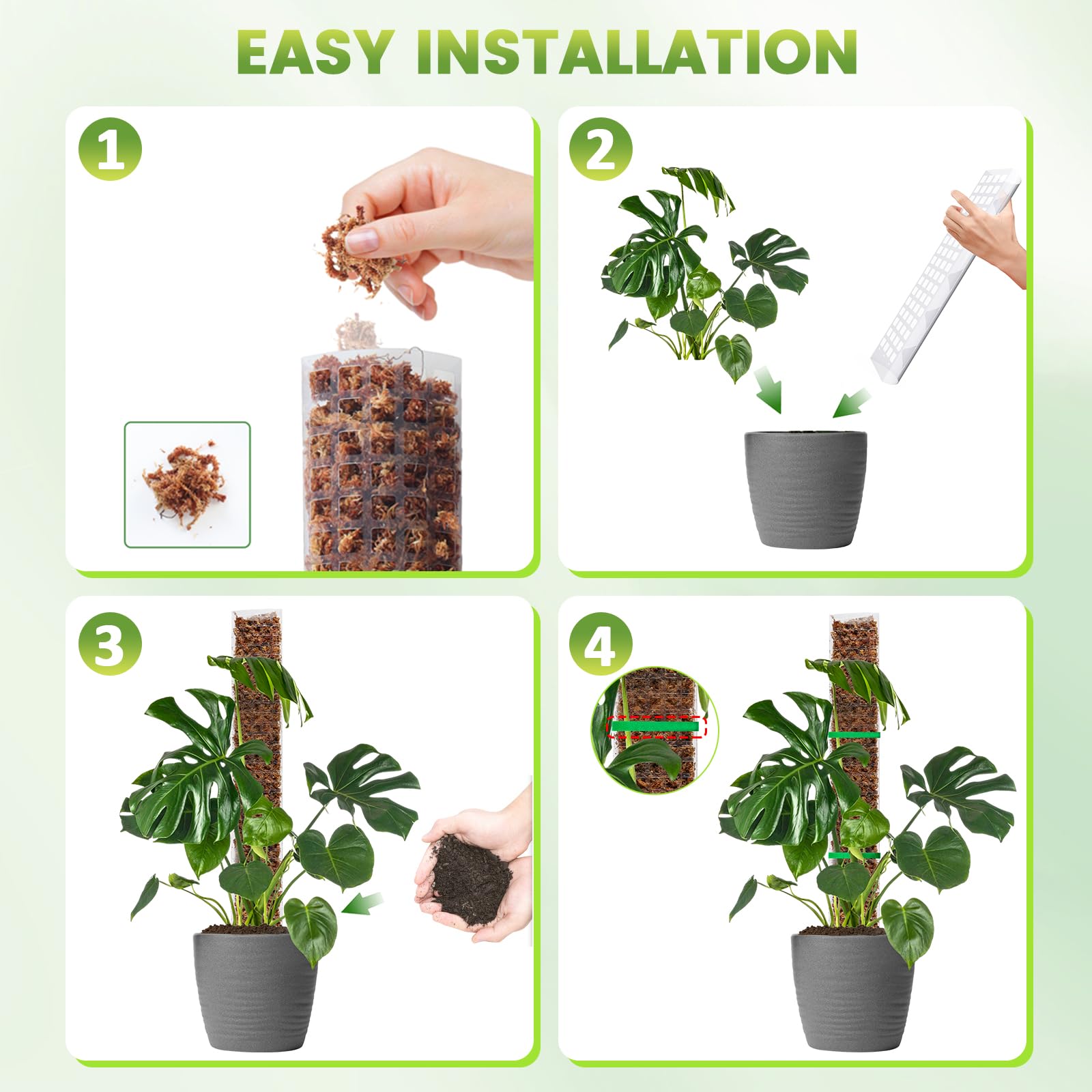 EASY INSTALLATION

1

2

3

4