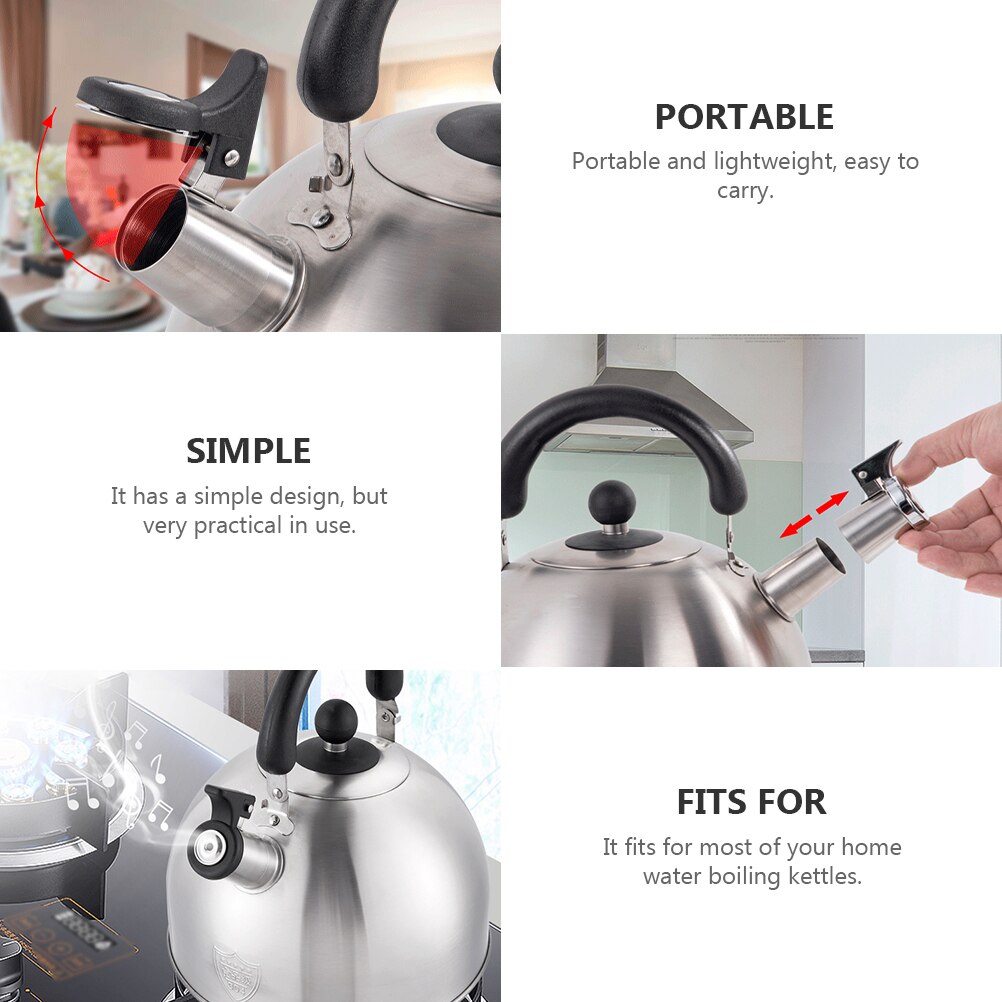 PORTABLE
Portable and lightweight, easy to carry.

SIMPLE
It has a simple design, but very practical in use.

FITS FOR
It fits for most of your home water boiling kettles.