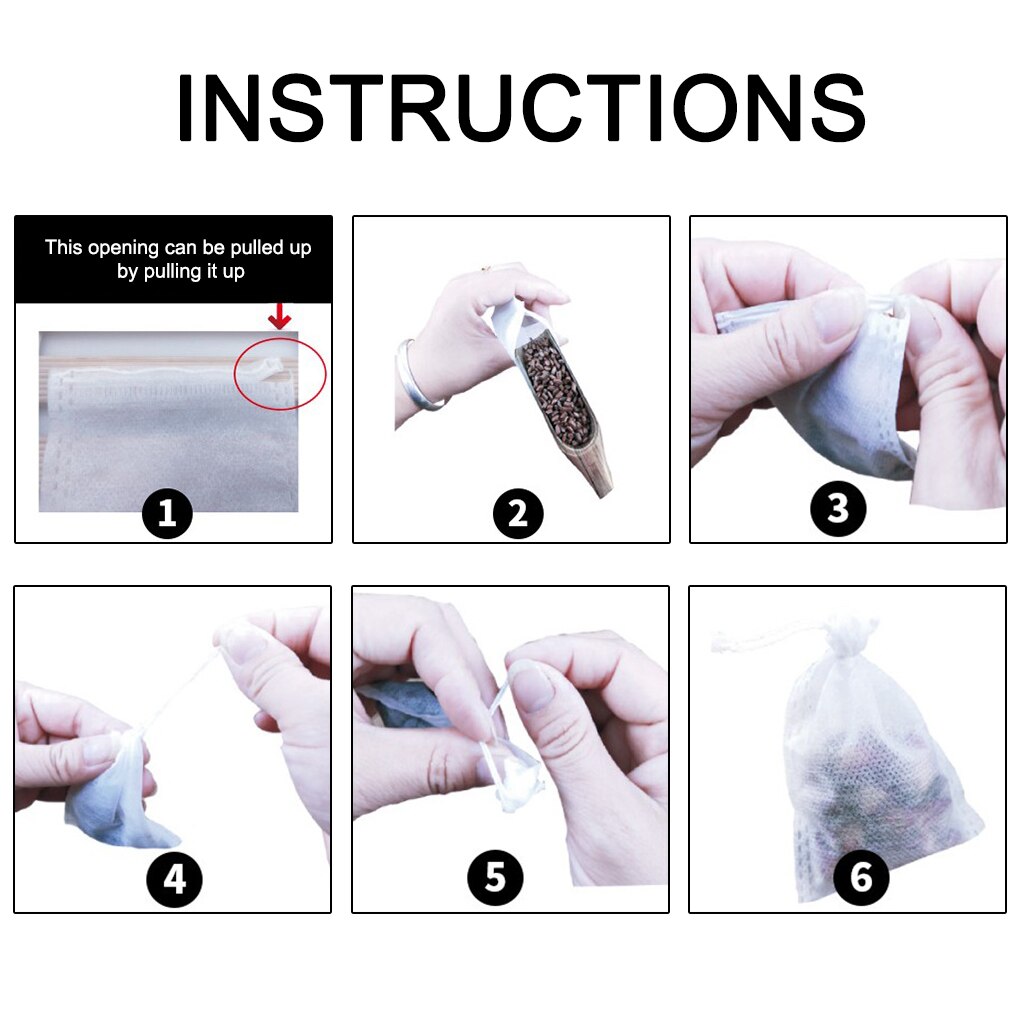 INSTRUCTIONS

This opening can be pulled up by pulling it up

1

2

3

4

5

6