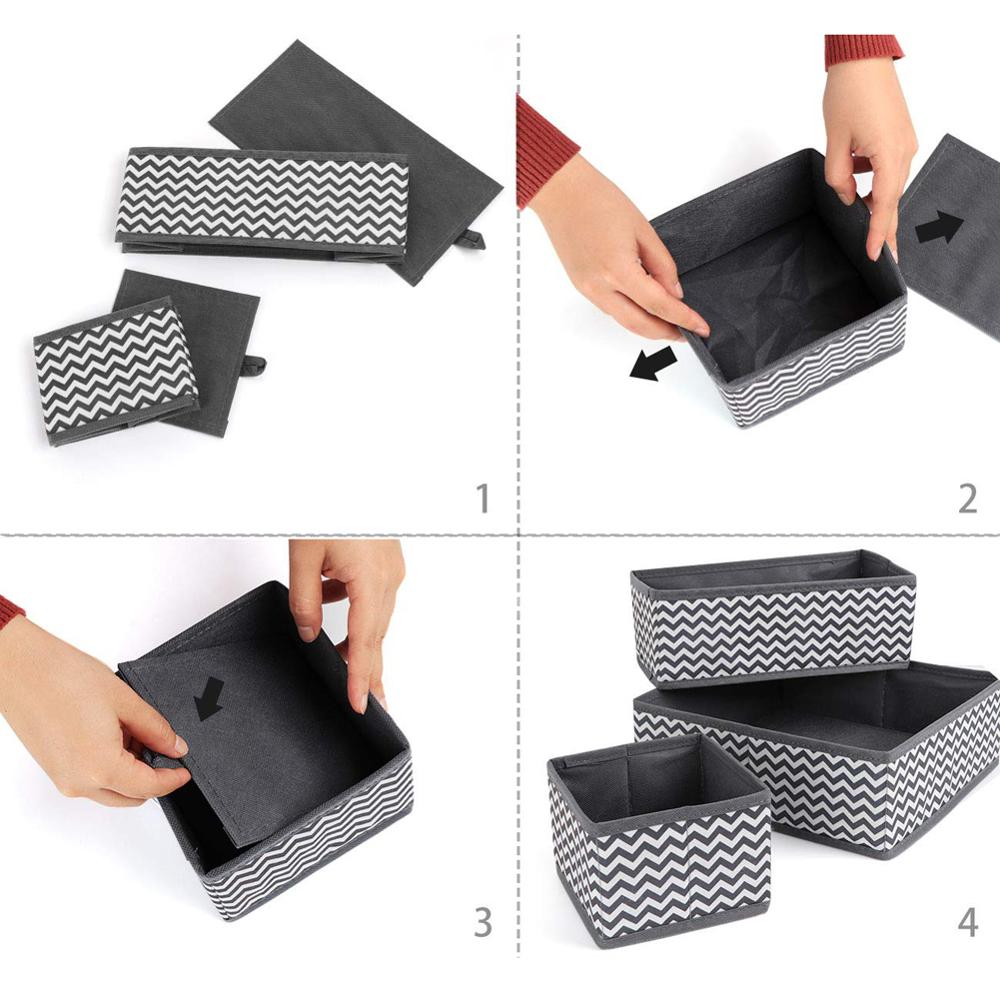 1

2

3

4