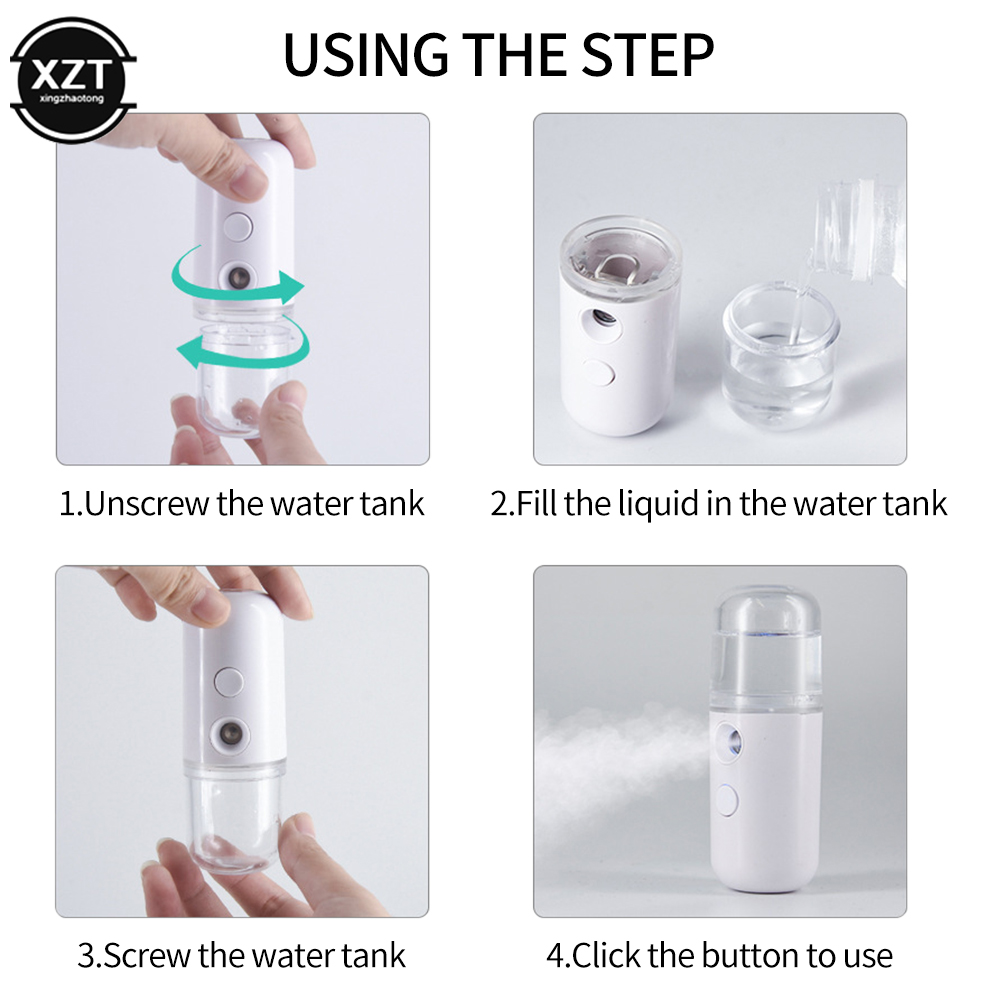 XZT
xingzhaotong

USING THE STEP

1.Unscrew the water tank

2.Fill the liquid in the water tank

3.Screw the water tank

4.Click the button to use