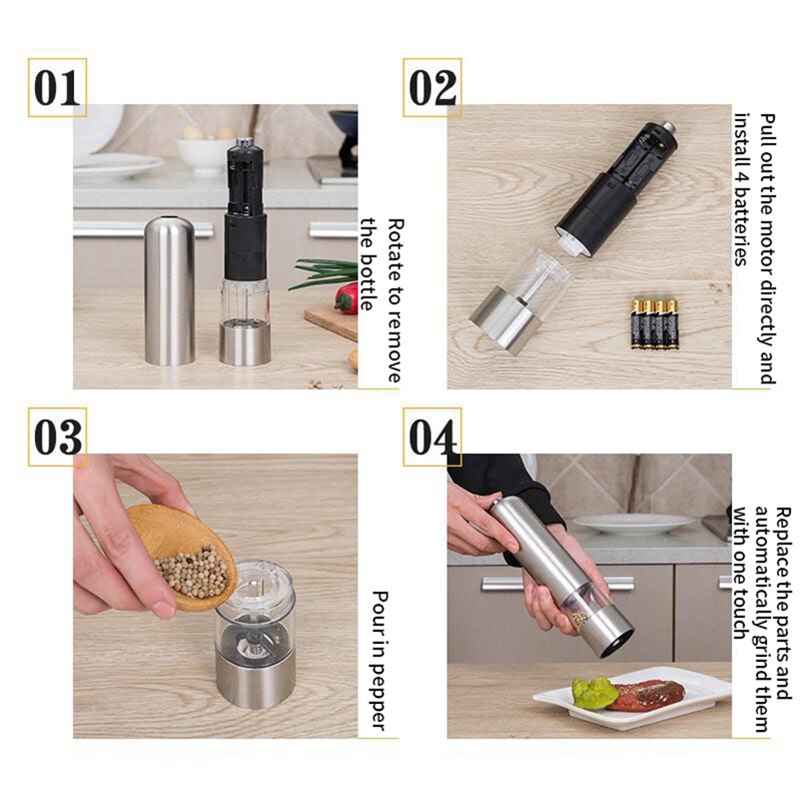 01

Rotate to remove the bottle

02

Pull out the motor directly and install 4 batteries

03

Pour in pepper

04

Replace the parts and automatically grind them with one touch