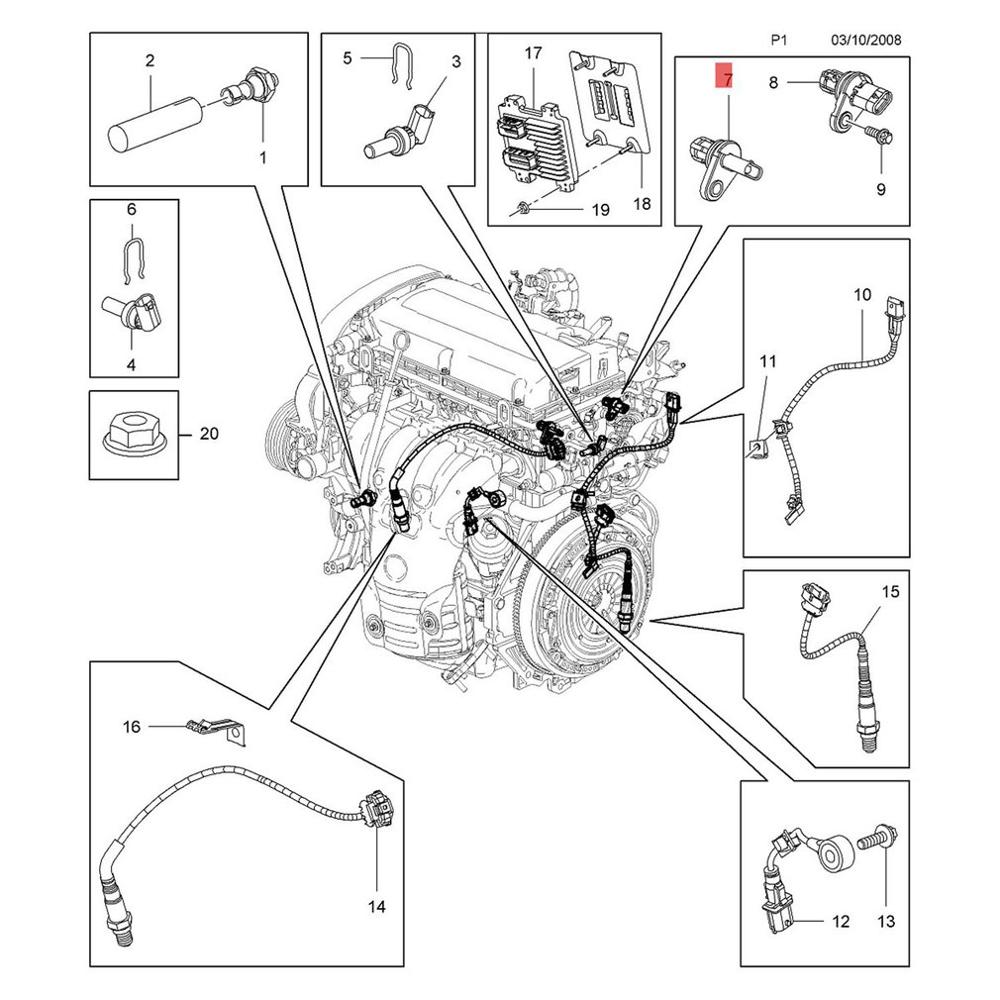 P1 03/10/2008

2
1

5
3

17
19
18

7
8
9

6
4

20

10
11

15

16
14

12
13