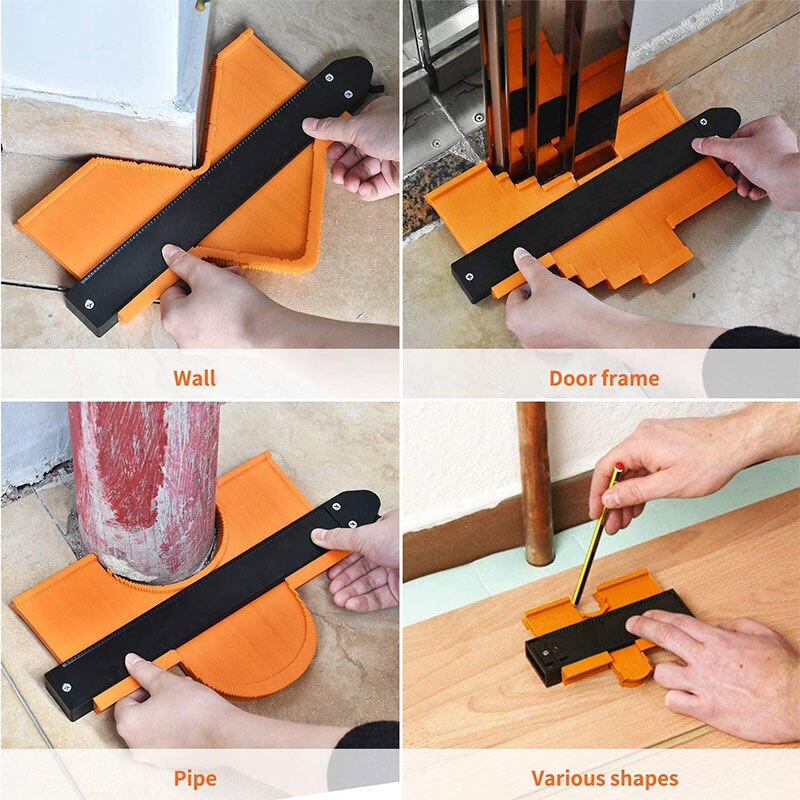 Wall

Door frame

Pipe

Various shapes