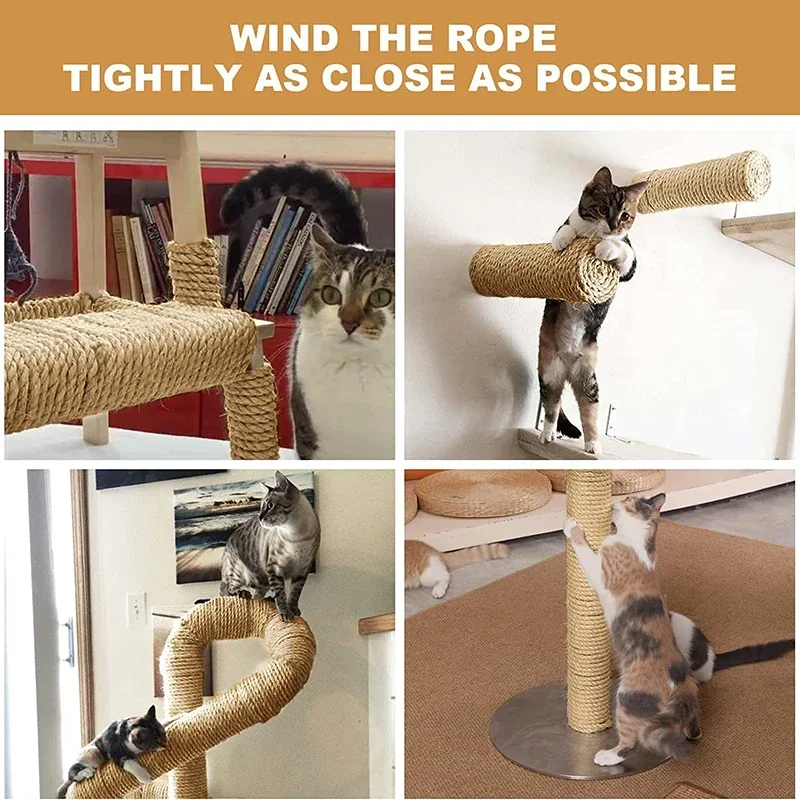 WIND THE ROPE
TIGHTLY AS CLOSE AS POSSIBLE