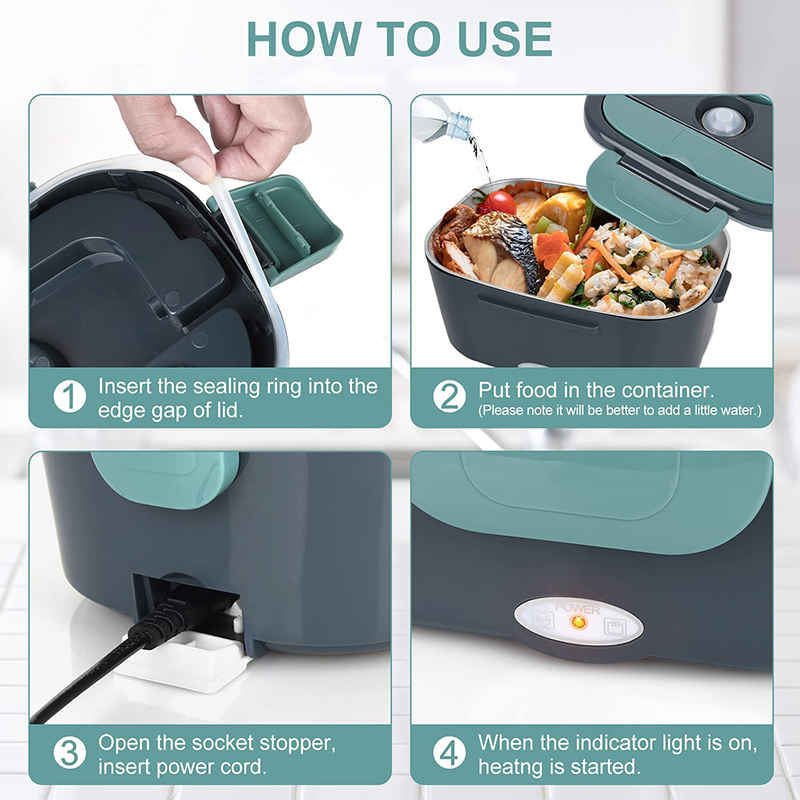 HOW TO USE

1 Insert the sealing ring into the edge gap of lid.

2 Put food in the container.
(Please note it will be better to add a little water.)

3 Open the socket stopper, insert power cord.

POWER

4 When the indicator light is on, heatng is started.