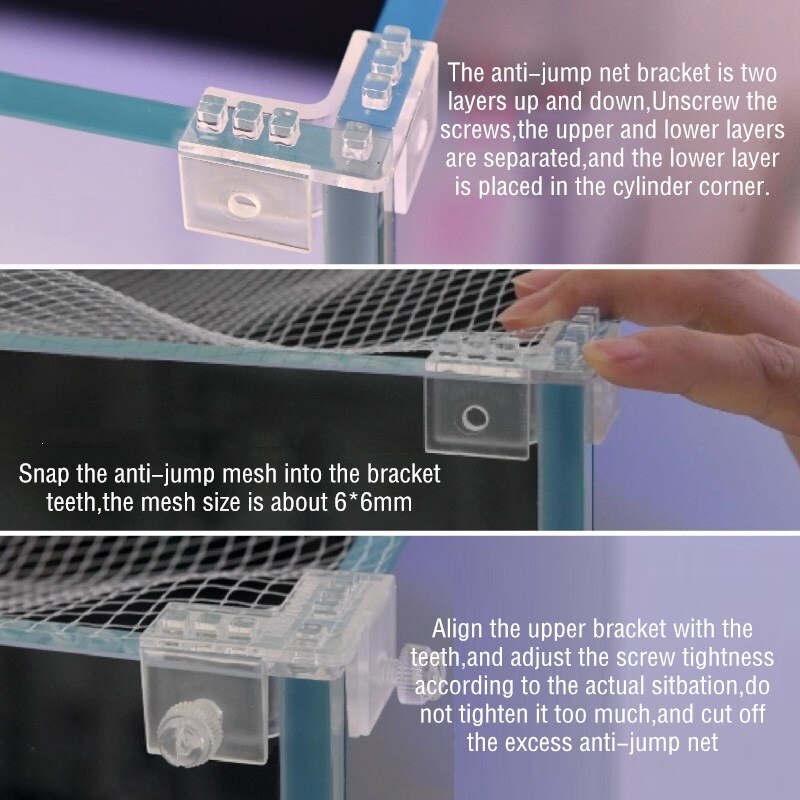 The anti-jump net bracket is two layers up and down,Unscrew the screws,the upper and lower layers are separated,and the lower layer is placed in the cylinder corner.

Snap the anti-jump mesh into the bracket teeth,the mesh size is about 6*6mm

Align the upper bracket with the teeth,and adjust the screw tightness according to the actual sitbation,do not tighten it too much,and cut off the excess anti-jump net