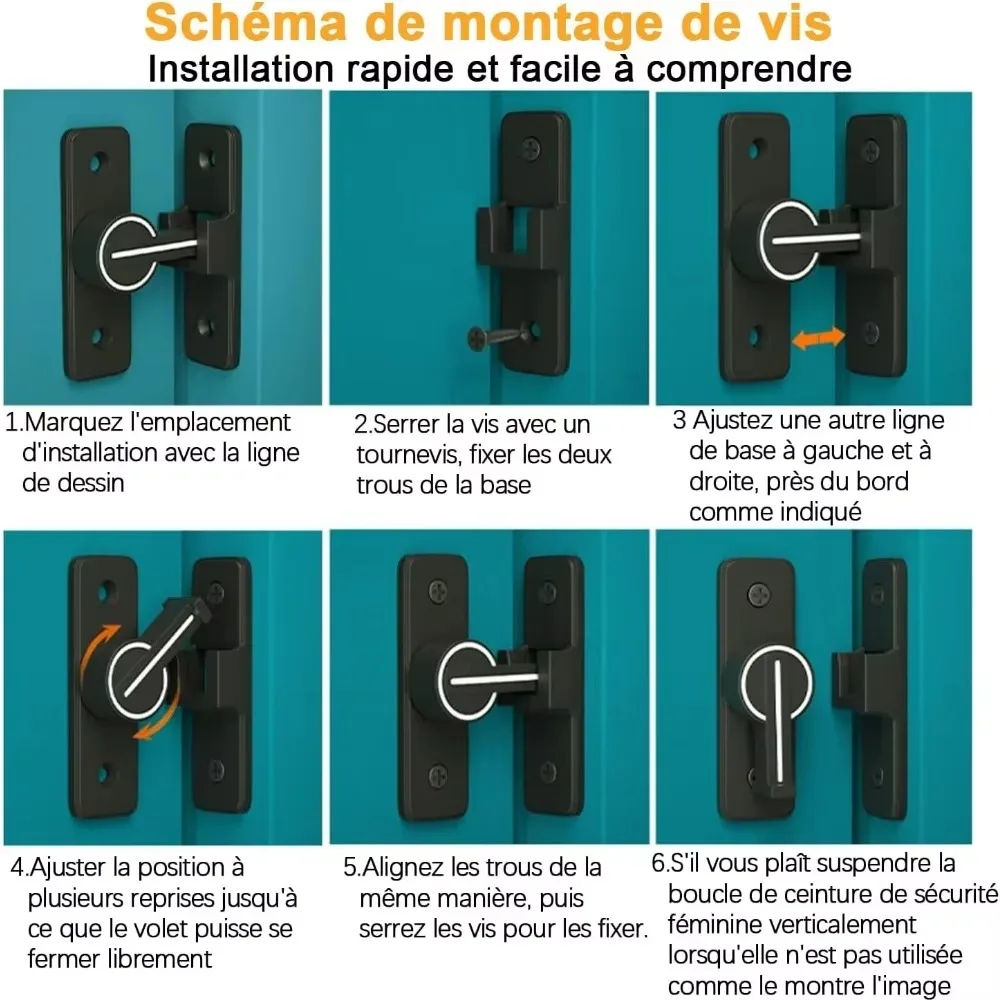 Schéma de montage de vis
Installation rapide et facile à comprendre

1.Marquez l'emplacement d'installation avec la ligne de dessin

2.Serrer la vis avec un tournevis, fixer les deux trous de la base

3 Ajustez une autre ligne de base à gauche et à droite, près du bord comme indiqué

4.Ajuster la position à plusieurs reprises jusqu'à ce que le volet puisse se fermer librement

5.Alignez les trous de la même manière, puis serrez les vis pour les fixer.

6.S'il vous plaît suspendre la boucle de ceinture de sécurité féminine verticalement lorsqu'elle n'est pas utilisée comme le montre l'image