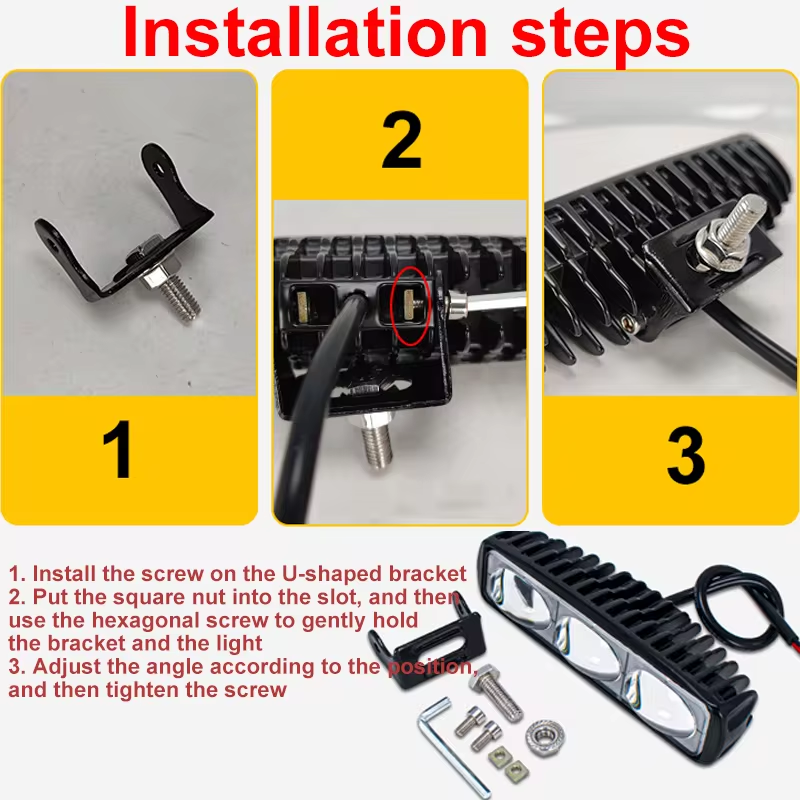 Installation steps

1

2

3

1. Install the screw on the U-shaped bracket
2. Put the square nut into the slot, and then use the hexagonal screw to gently hold the bracket and the light
3. Adjust the angle according to the position, and then tighten the screw