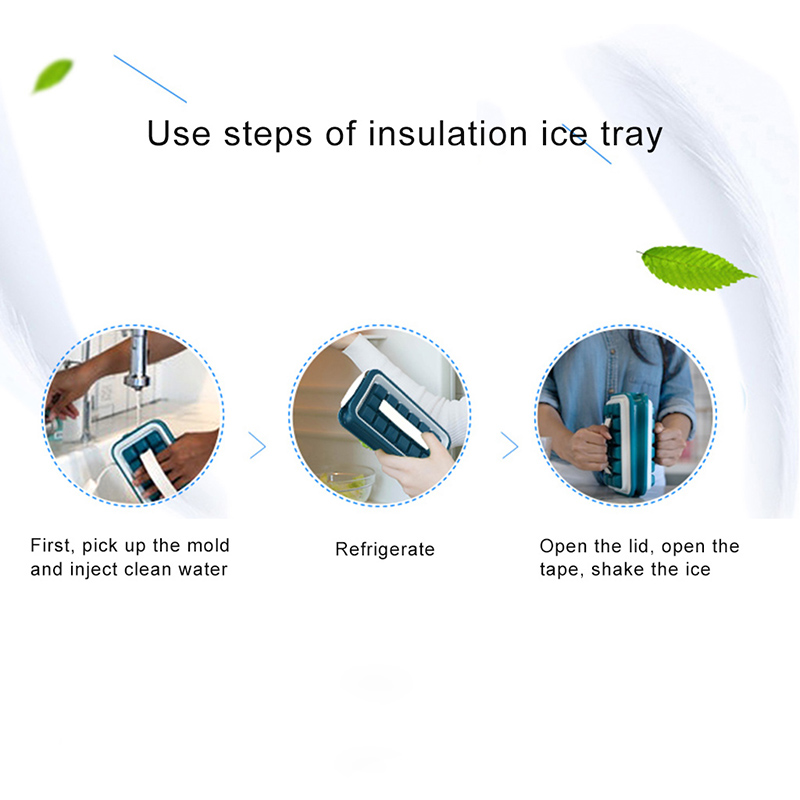 Use steps of insulation ice tray

First, pick up the mold and inject clean water

Refrigerate

Open the lid, open the tape, shake the ice