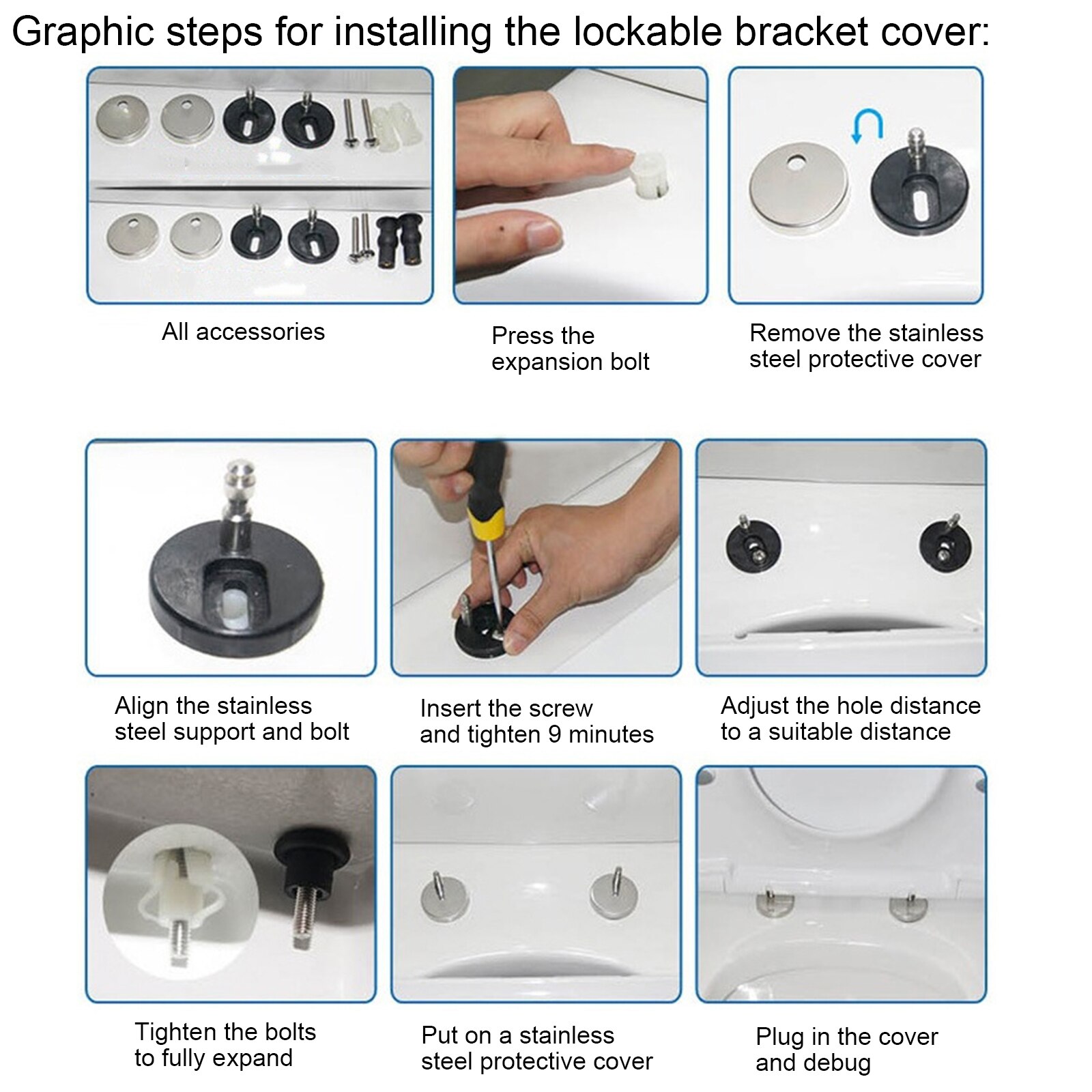 Graphic steps for installing the lockable bracket cover:

All accessories

Press the expansion bolt

Remove the stainless steel protective cover

Align the stainless steel support and bolt

Insert the screw and tighten 9 minutes

Adjust the hole distance to a suitable distance

Tighten the bolts to fully expand

Put on a stainless steel protective cover

Plug in the cover and debug