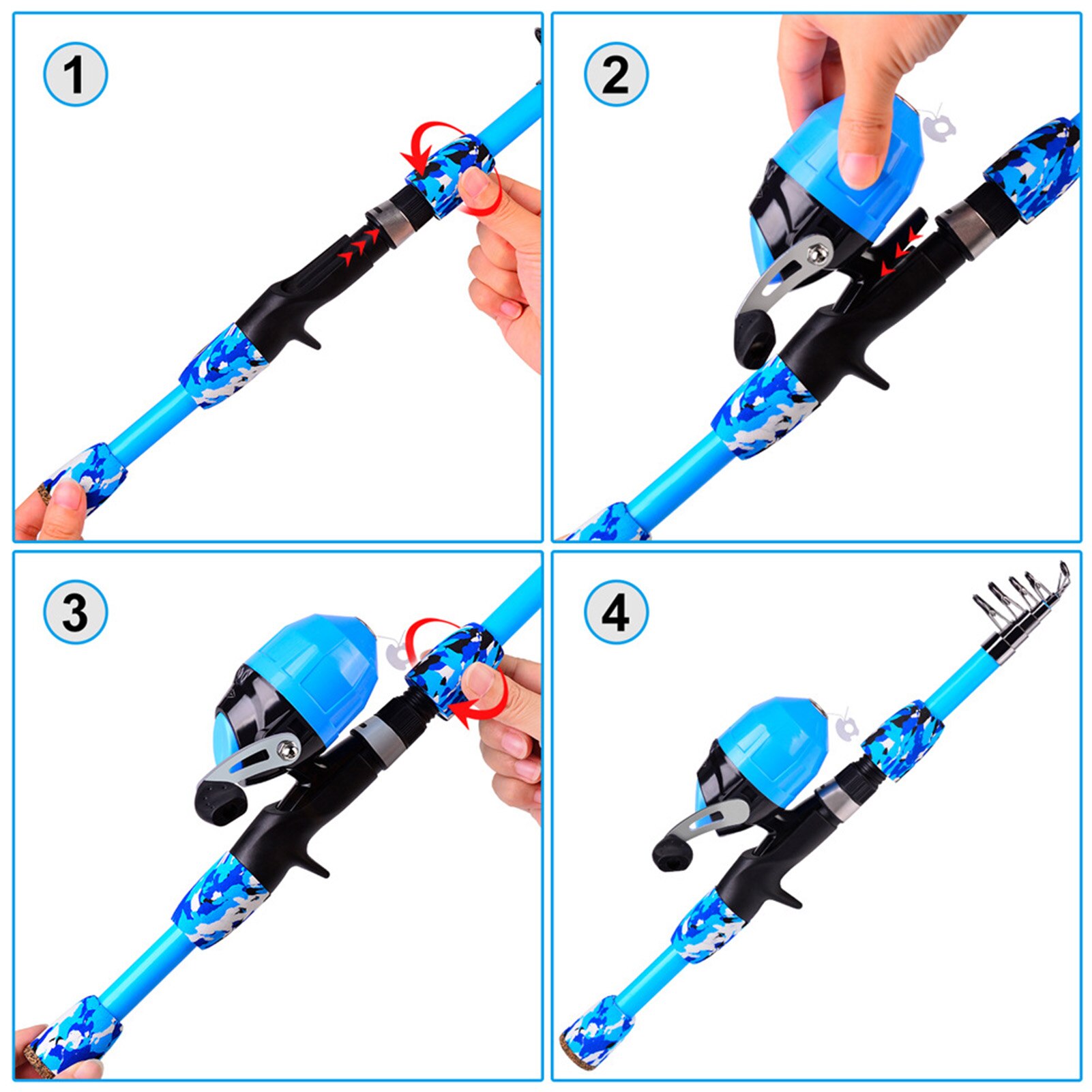 1

2

3

4