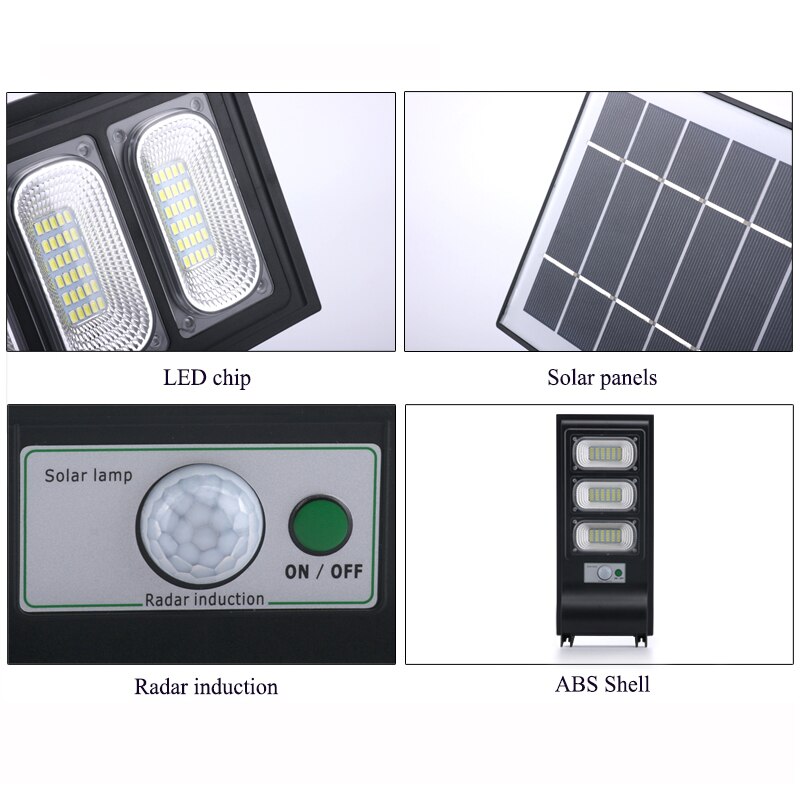 LED chip

Solar panels

Solar lamp

ON / OFF

Radar induction

Radar induction

ABS Shell