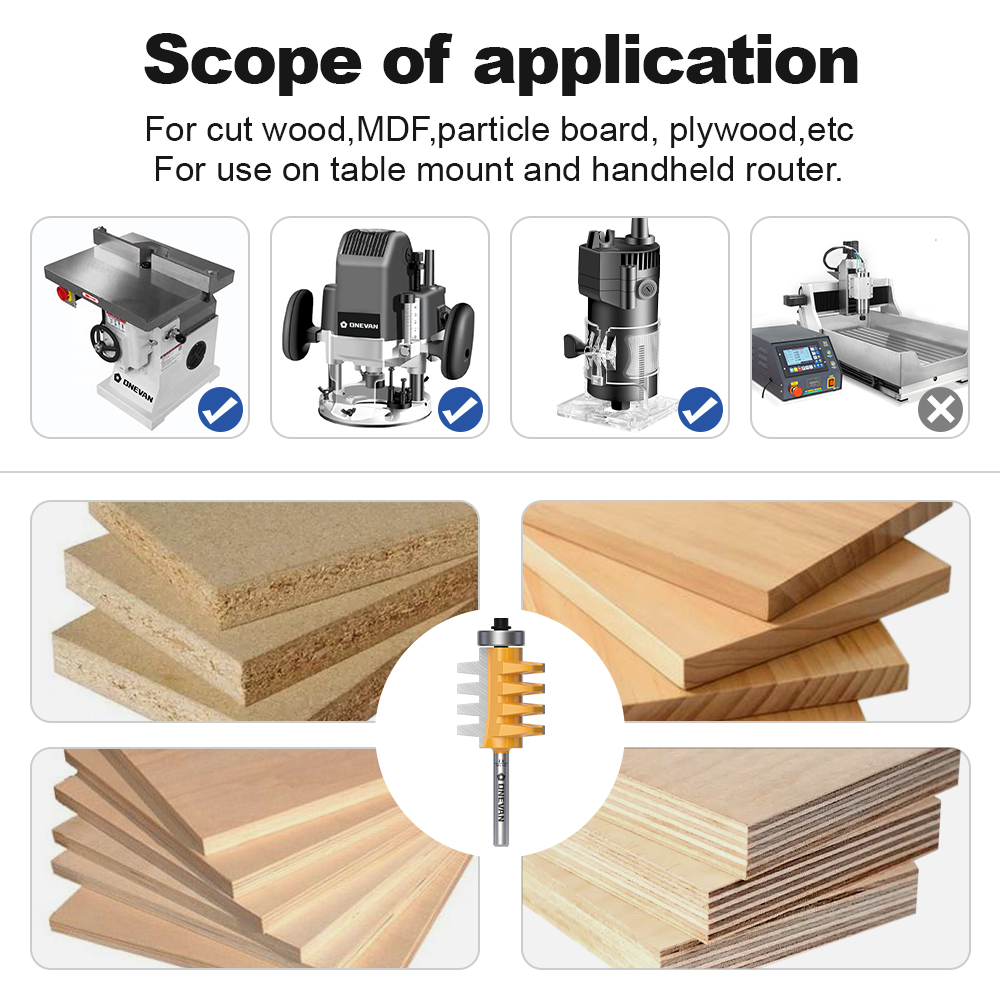 Scope of application

For cut wood,MDF,particle board, plywood,etc
For use on table mount and handheld router.

ONEVAN

ONEVAN

ONEVAN