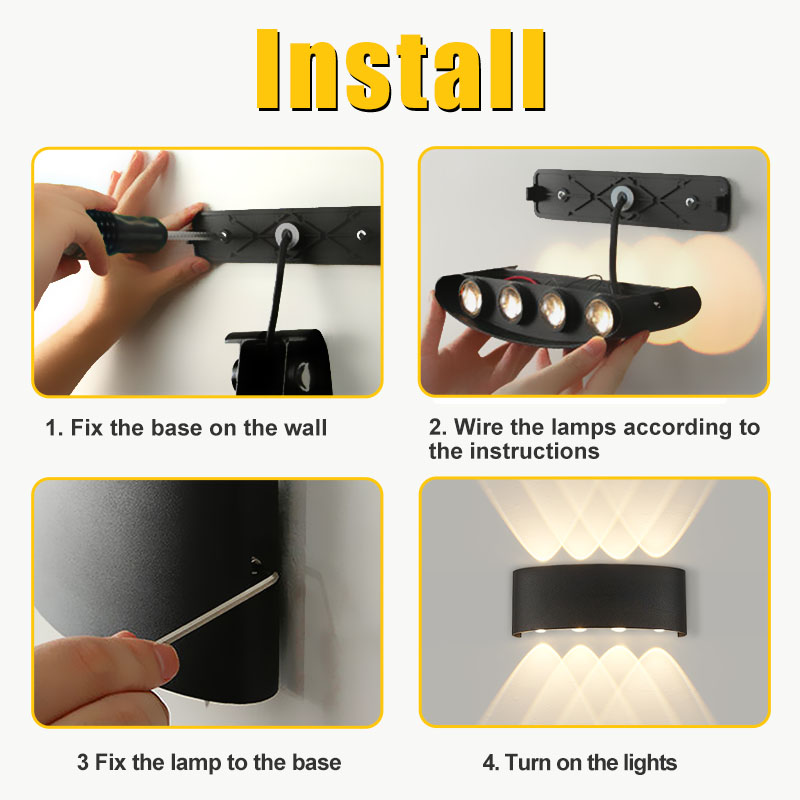 Install

1. Fix the base on the wall

2. Wire the lamps according to the instructions

3 Fix the lamp to the base

4. Turn on the lights