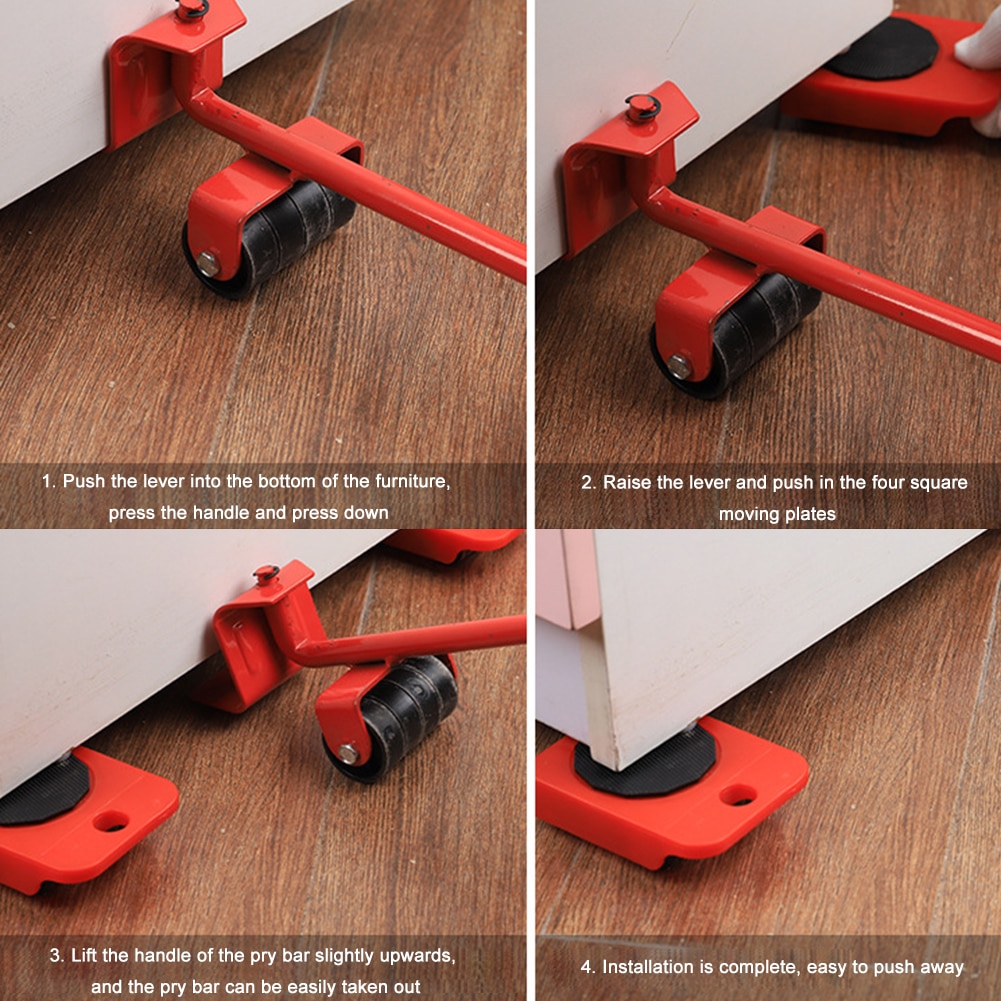 1. Push the lever into the bottom of the furniture, press the handle and press down

2. Raise the lever and push in the four square moving plates

3. Lift the handle of the pry bar slightly upwards, and the pry bar can be easily taken out

4. Installation is complete, easy to push away