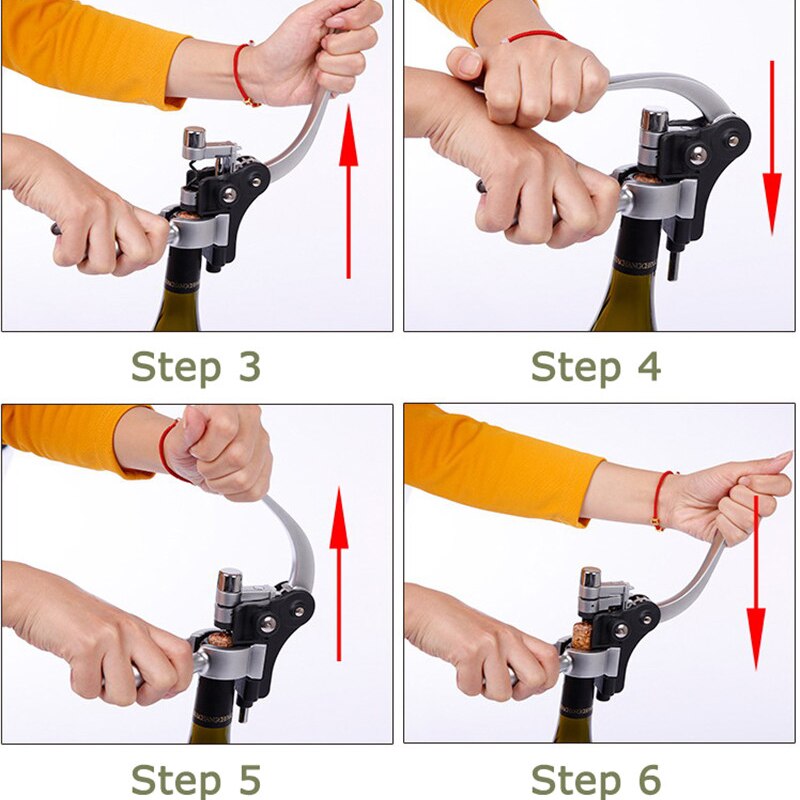 Step 3

Step 4

Step 5

Step 6