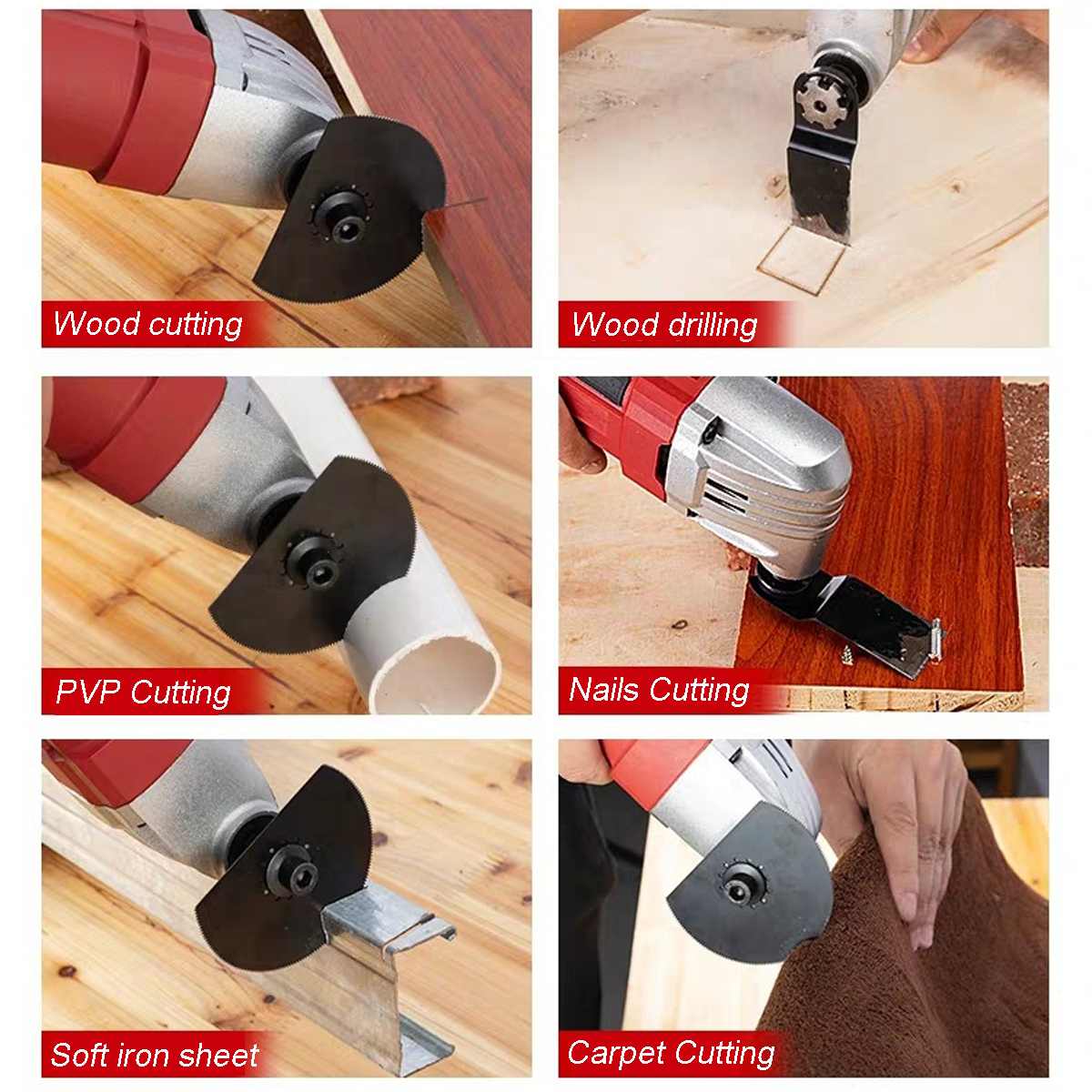 Wood cutting

Wood drilling

PVP Cutting

Nails Cutting

Soft iron sheet

Carpet Cutting