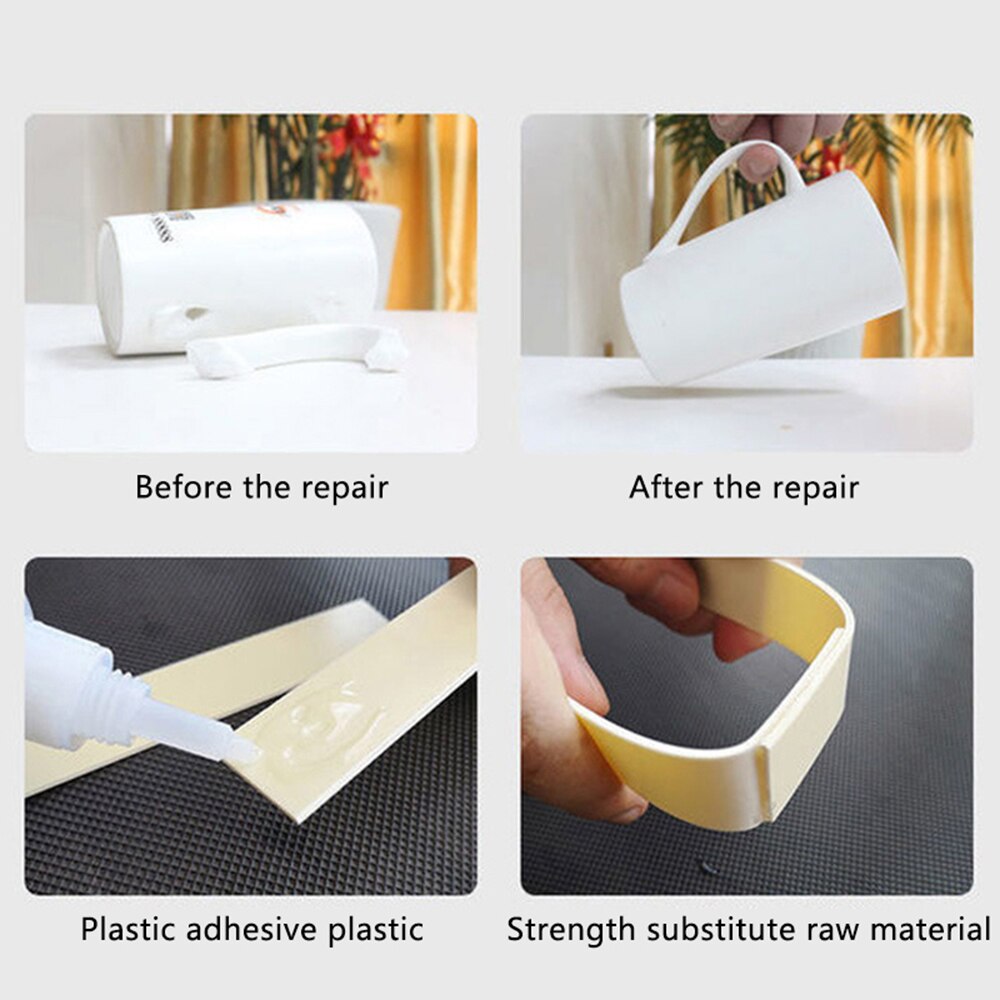 Before the repair

After the repair

Plastic adhesive plastic

Strength substitute raw material