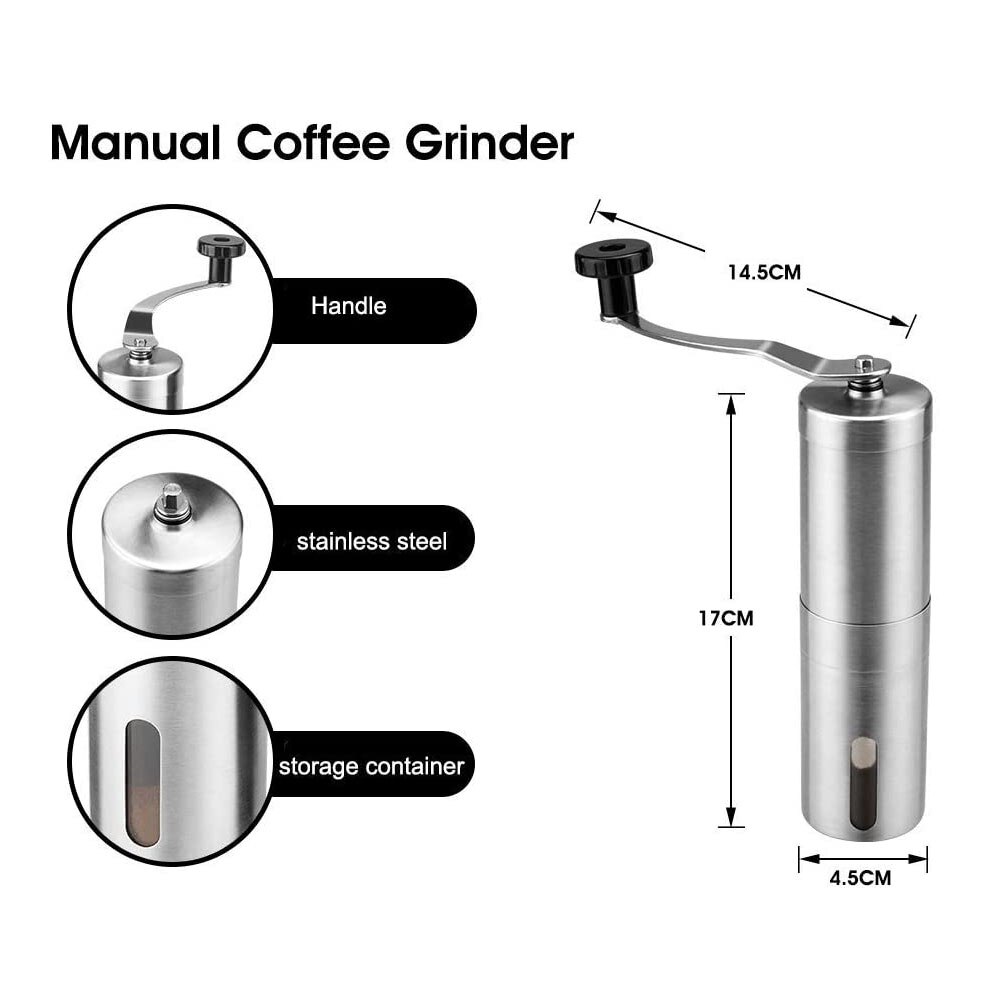 Manual Coffee Grinder

Handle

stainless steel

storage container

14.5CM

17CM

4.5CM