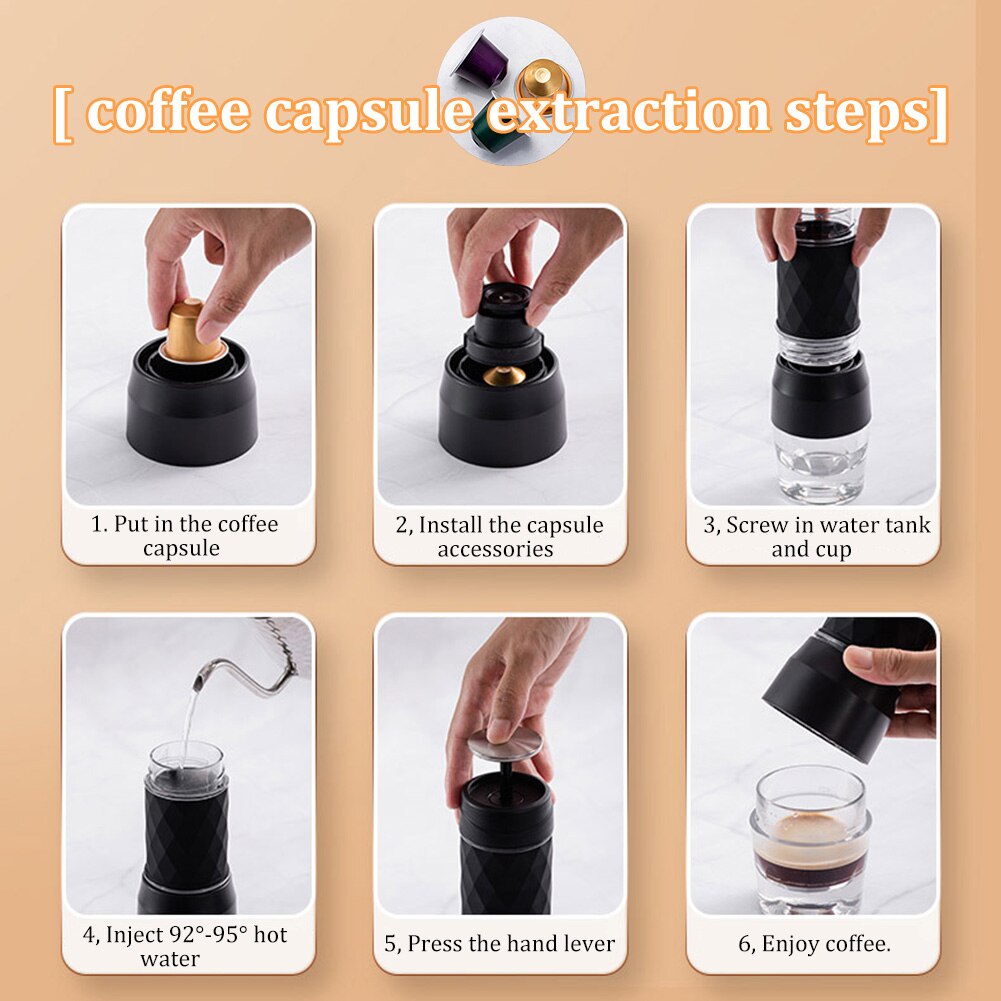 [ coffee capsule extraction steps]

1. Put in the coffee capsule

2, Install the capsule accessories

3, Screw in water tank and cup

4, Inject 92°-95° hot water

5, Press the hand lever

6, Enjoy coffee.